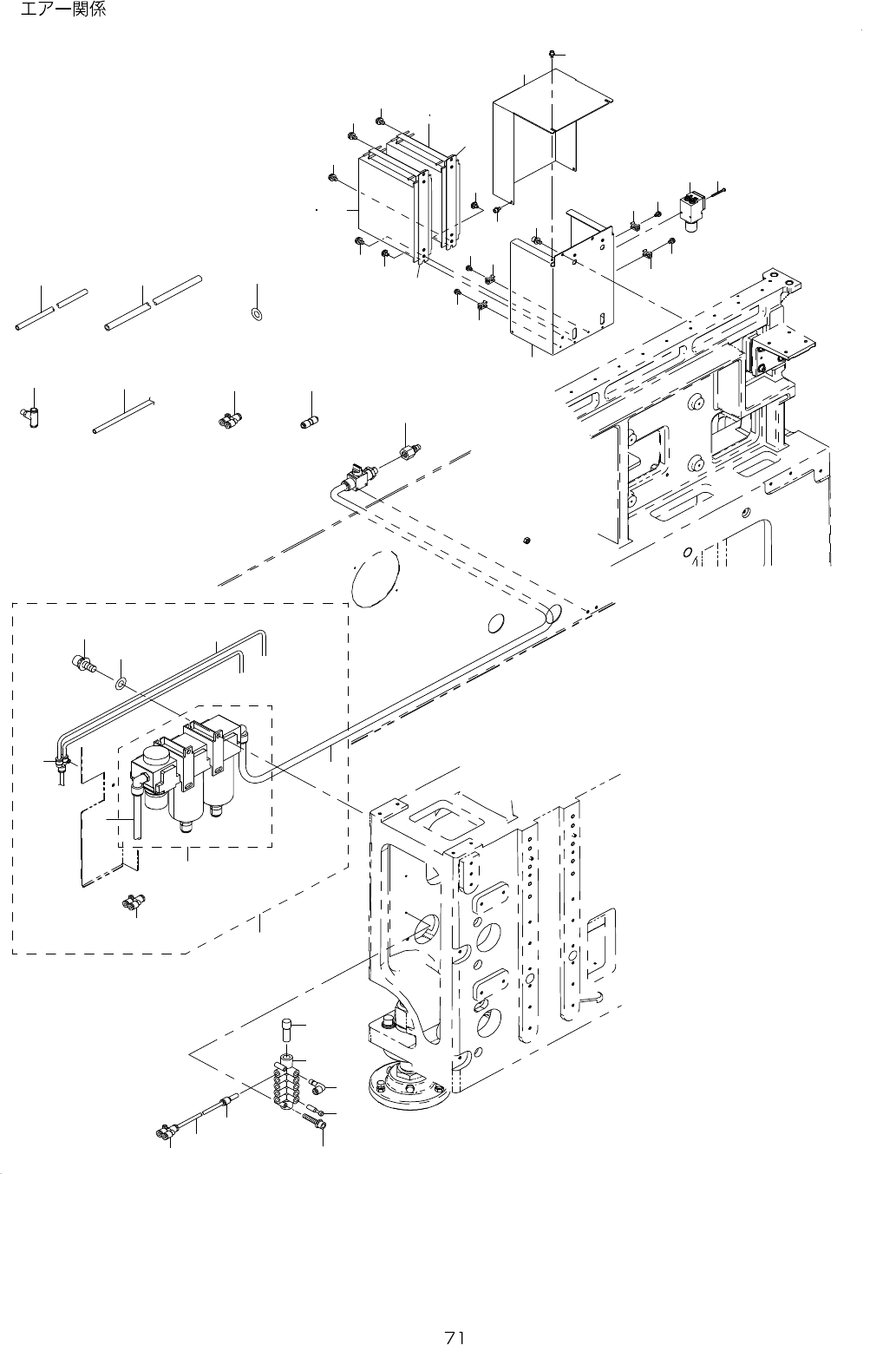 エアー関係

71