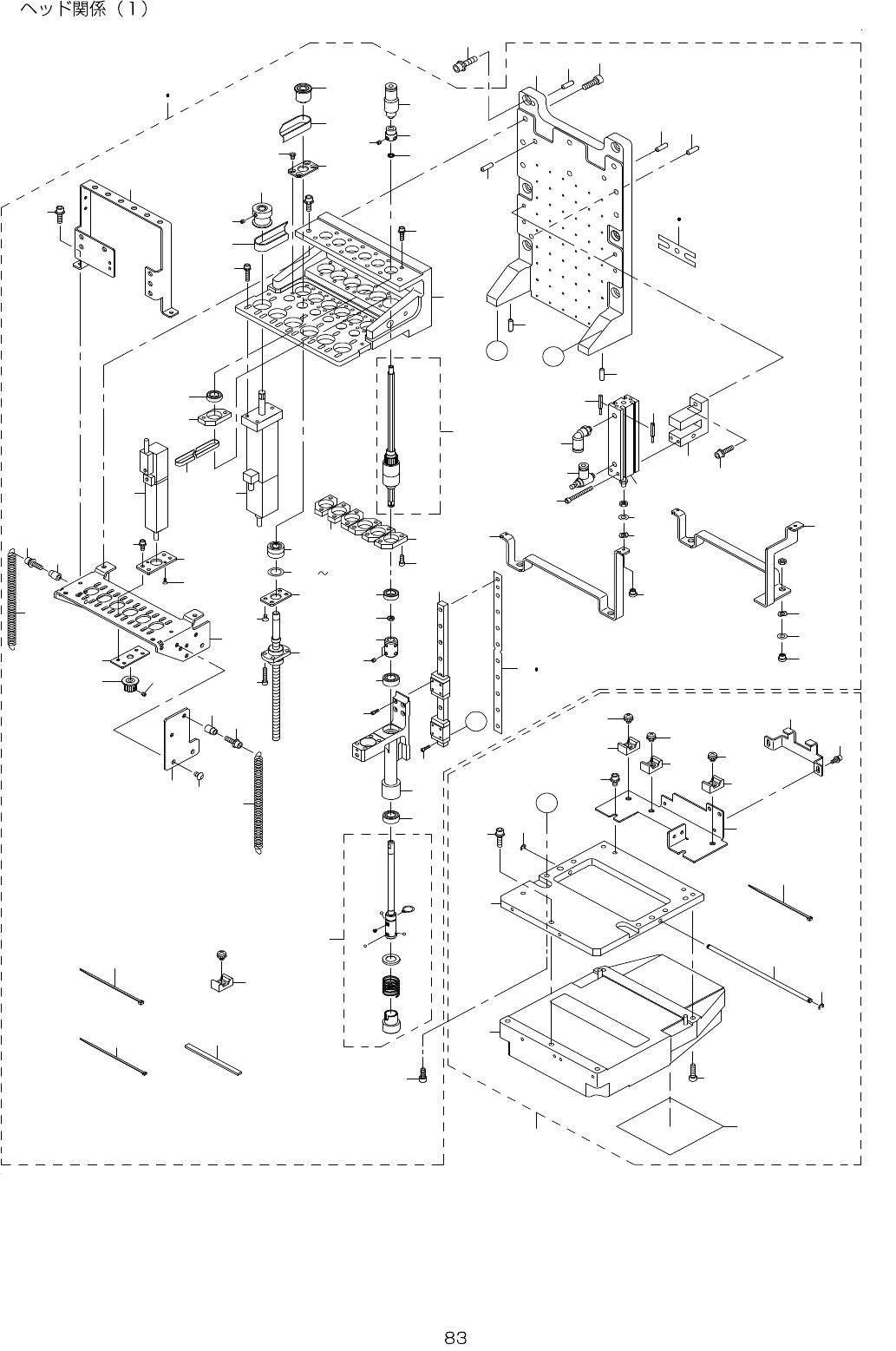 ヘッド関係（1）

~

83