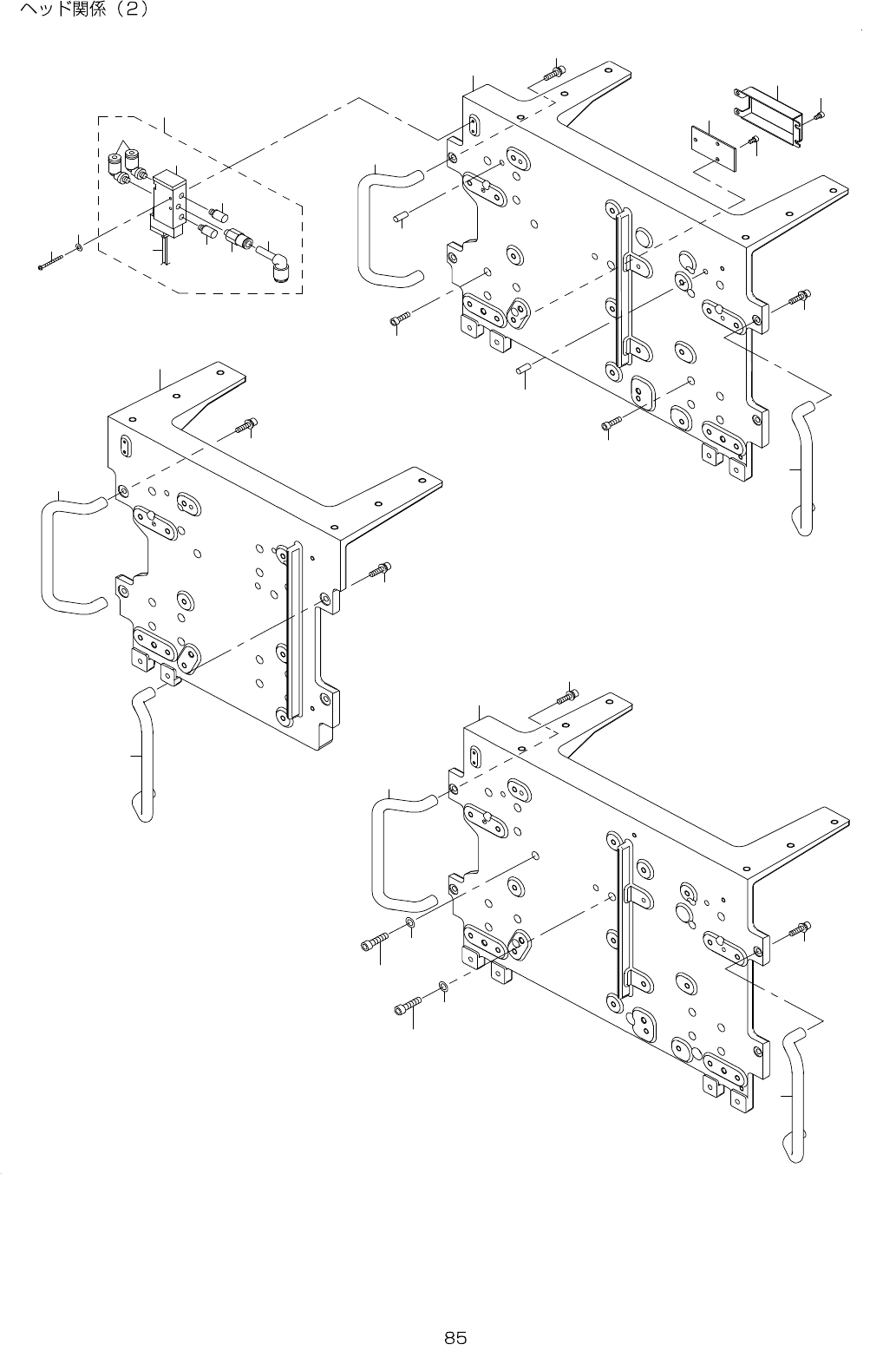 ヘッド関係（2）

85