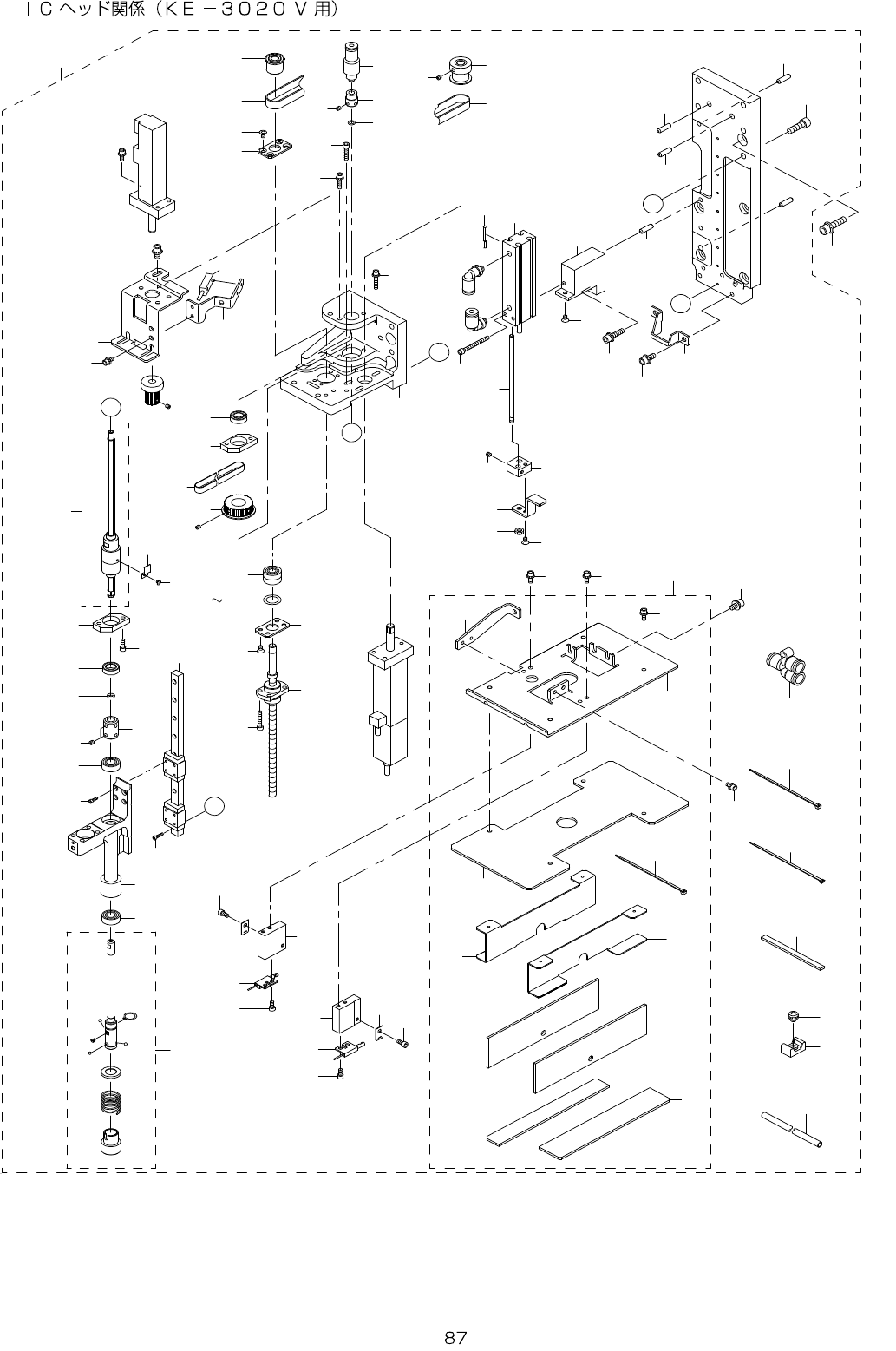 ＩＣヘッド関係（ＫＥ－３０２０Ｖ用）

～

87