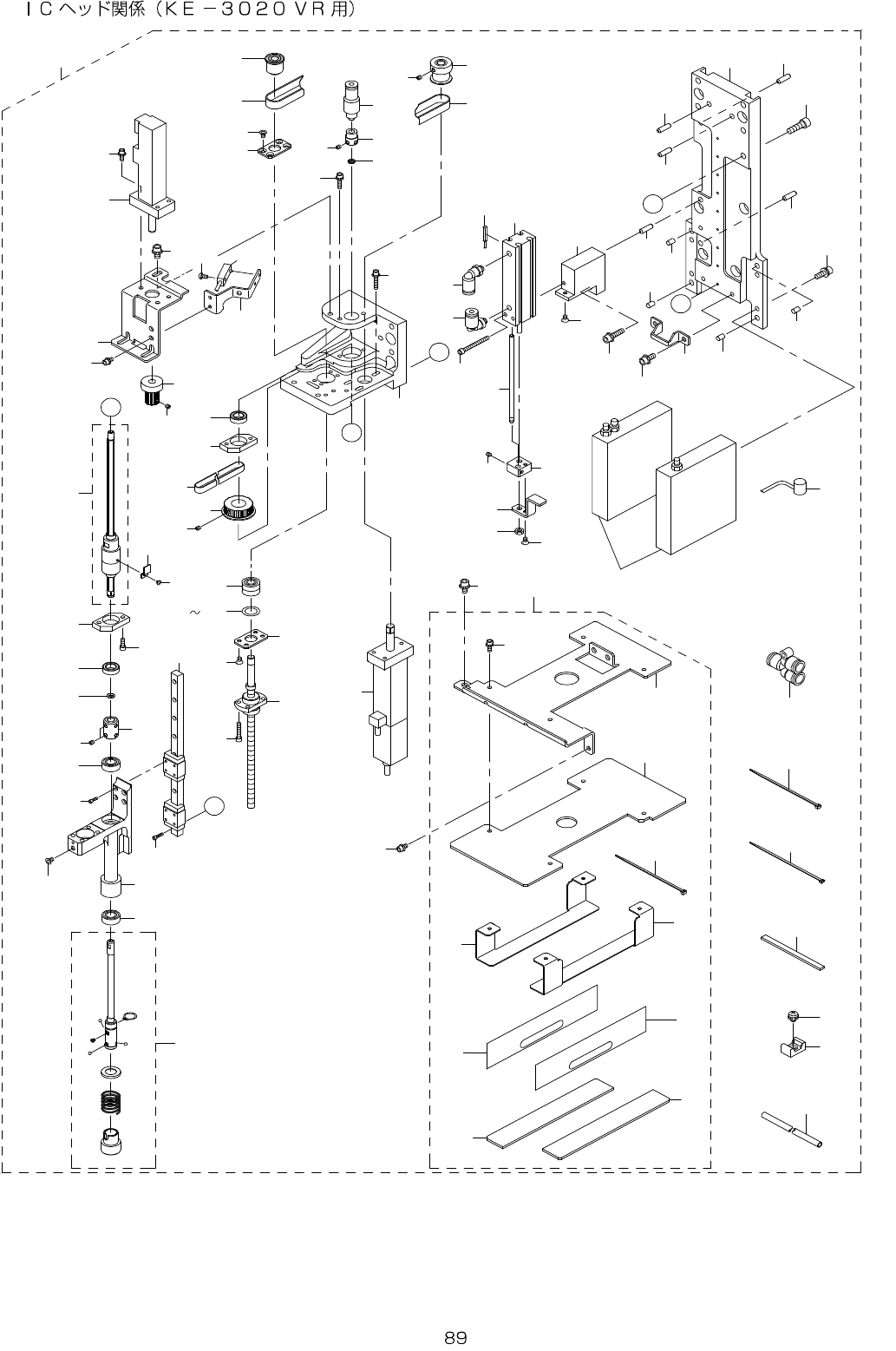 ＩＣヘッド関係（ＫＥ－３０２０ＶＲ用）

～

89