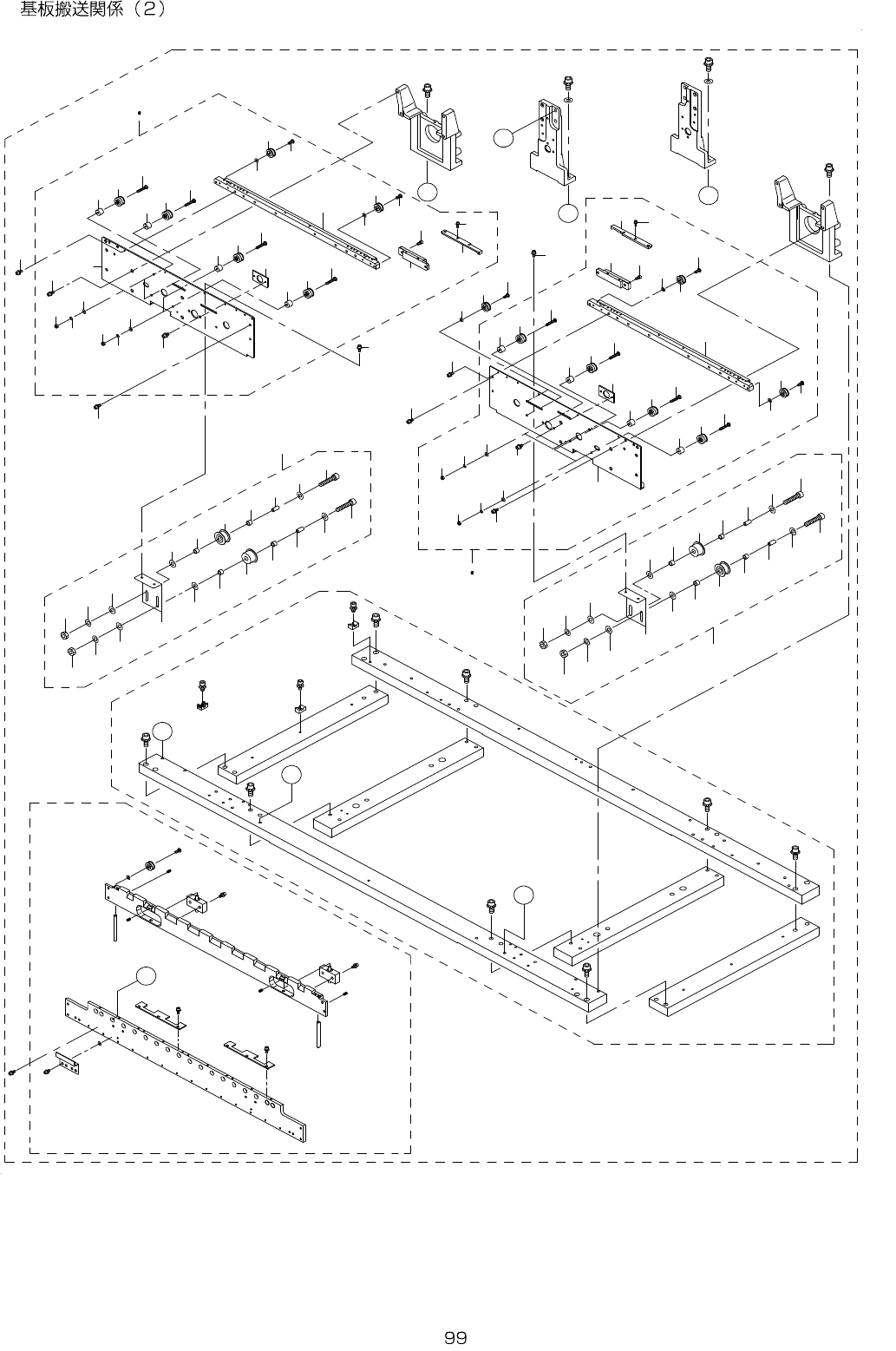 基板搬送関係（2）

99