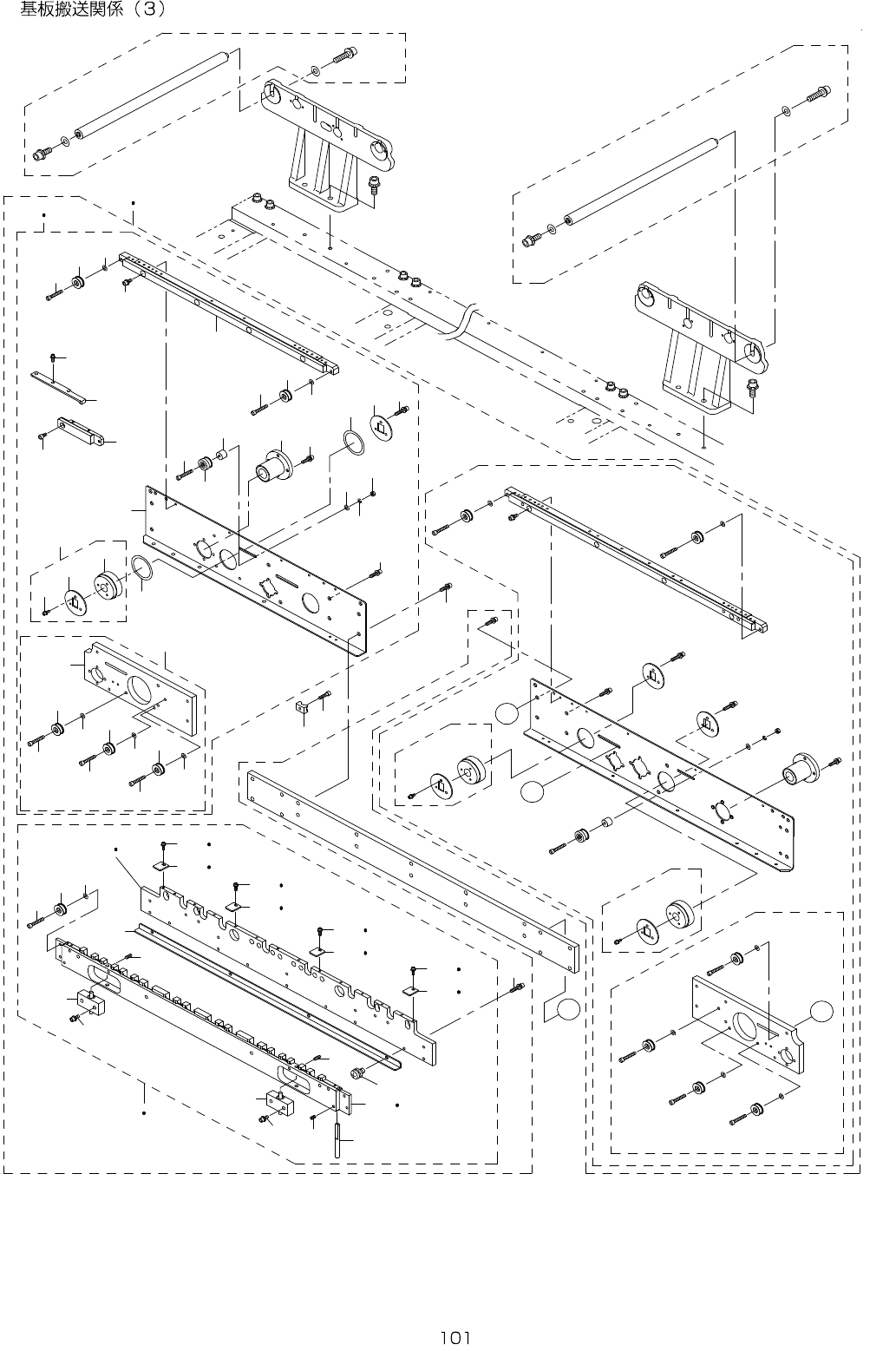 基板搬送関係（3）

101