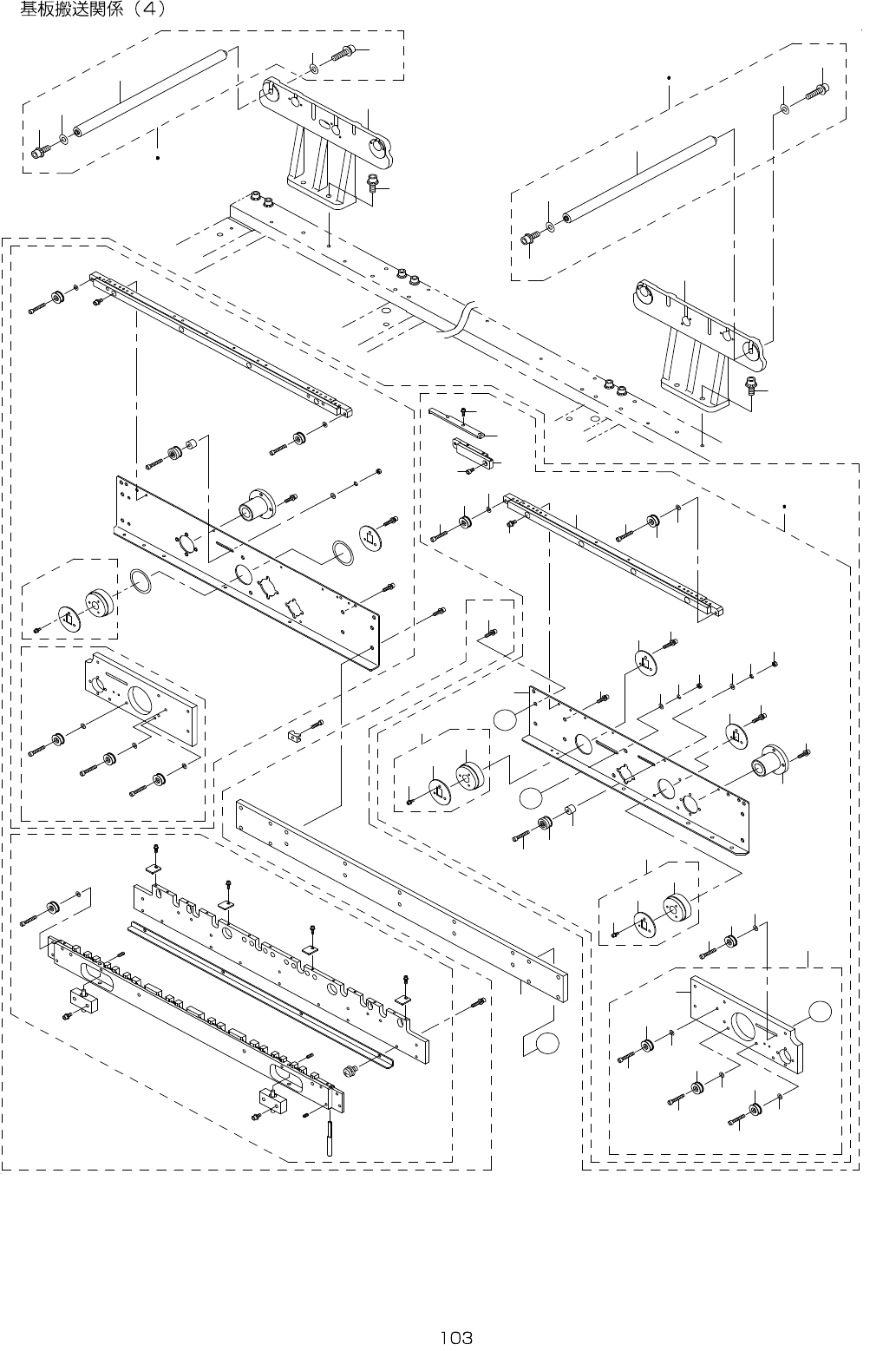 基板搬送関係（4）

103