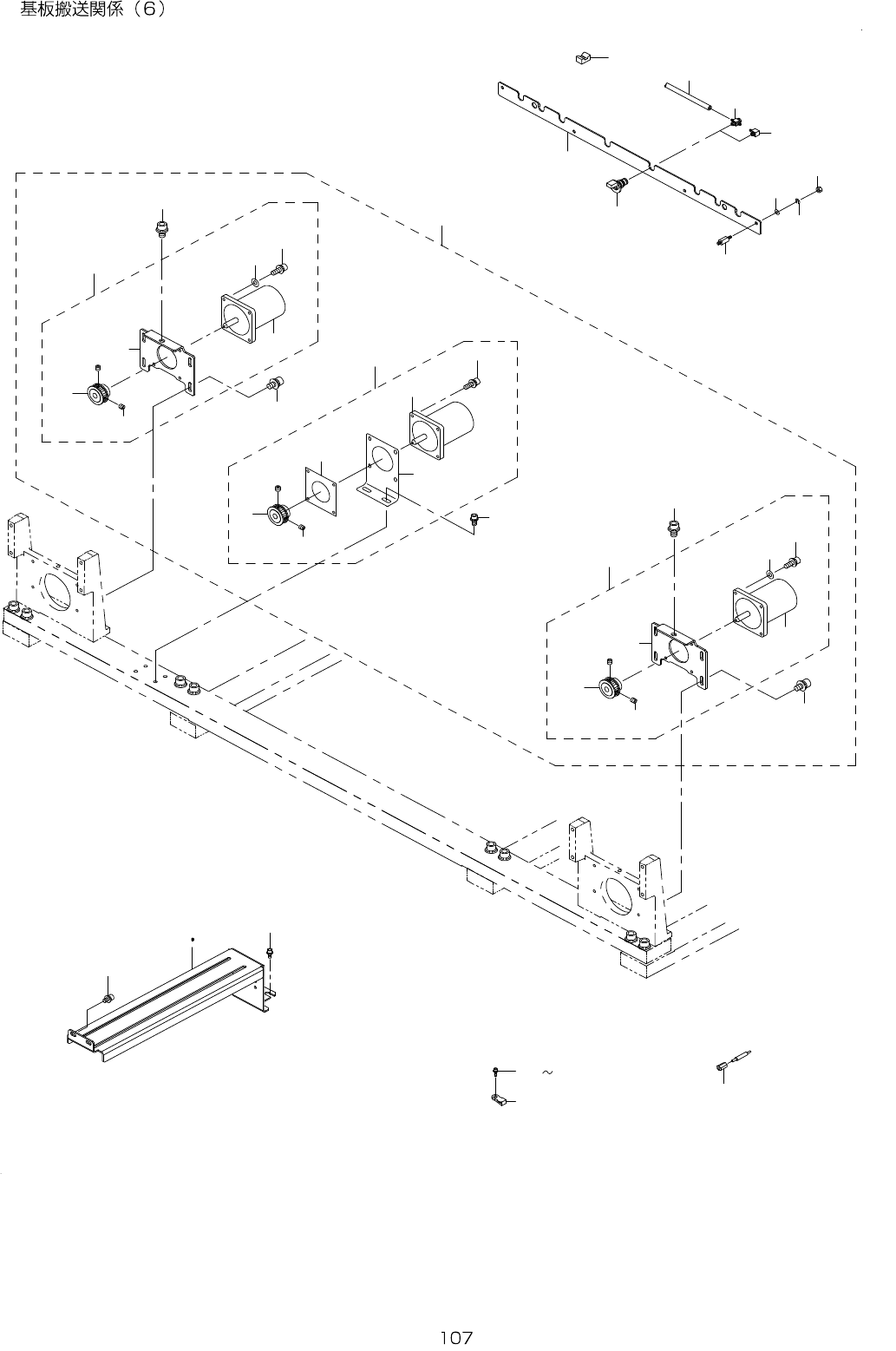 基板搬送関係（6）

~

107