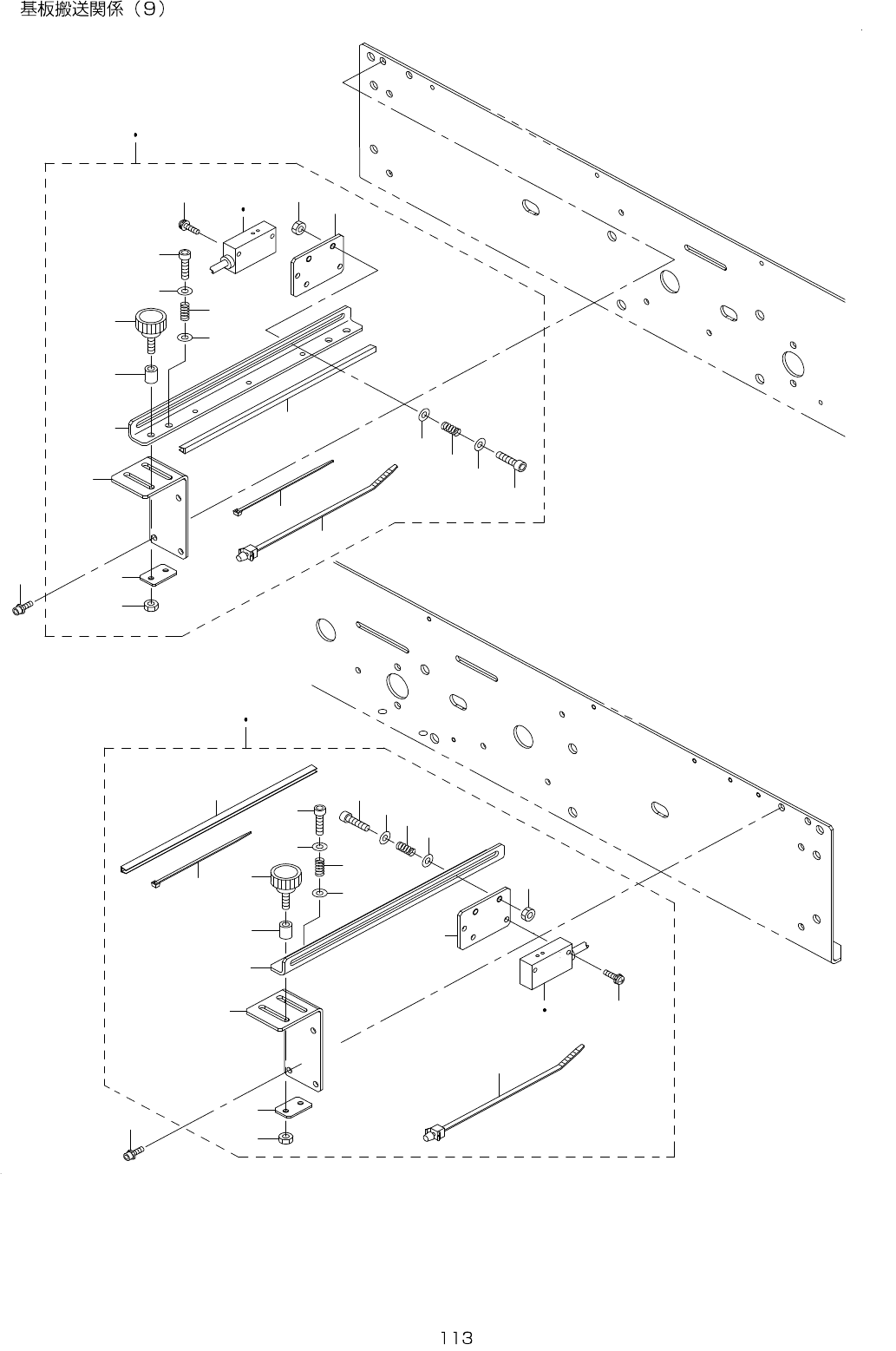 基板搬送関係（9）

113