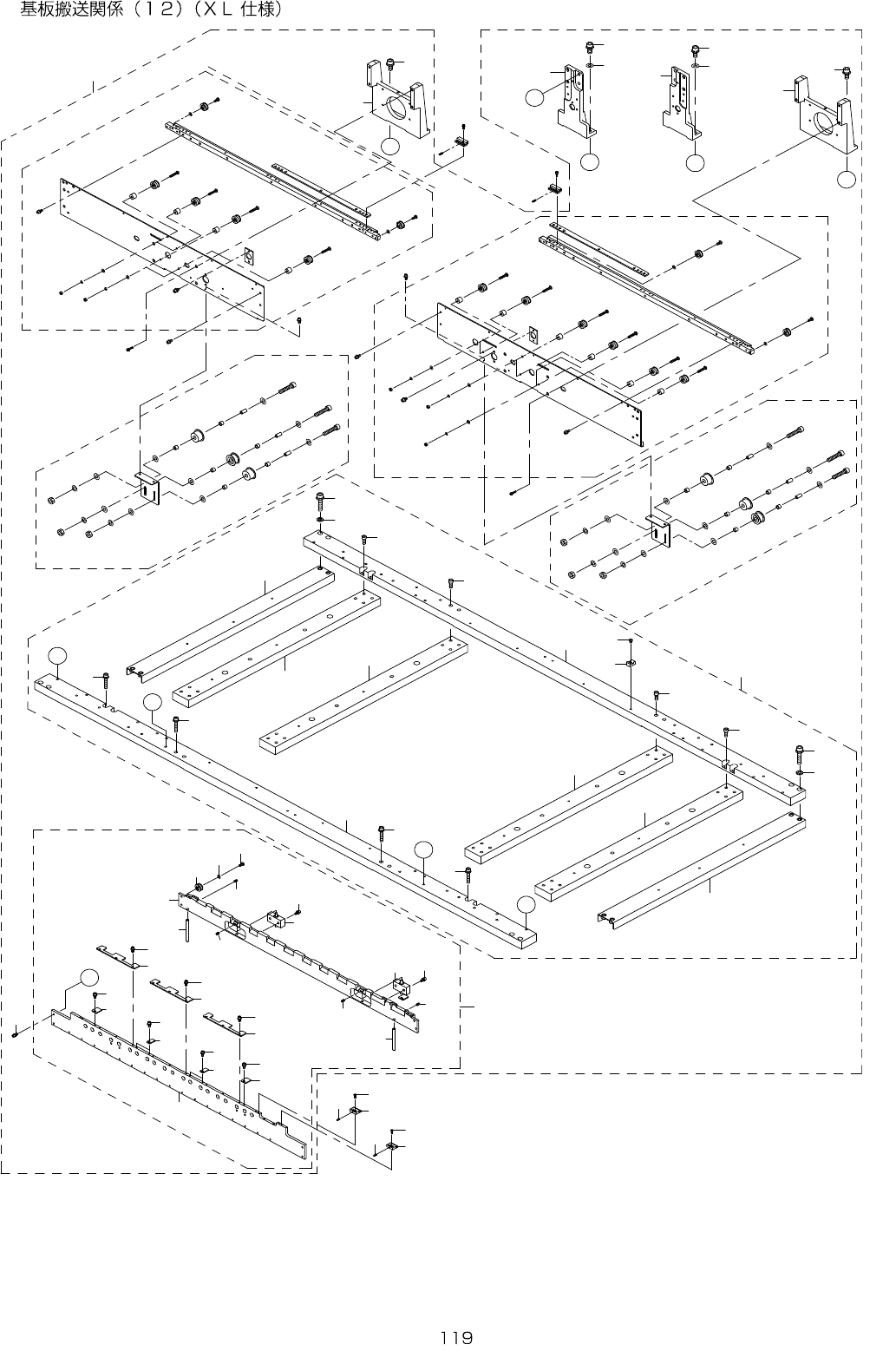 基板搬送関係（１２）（ＸＬ仕様）

119