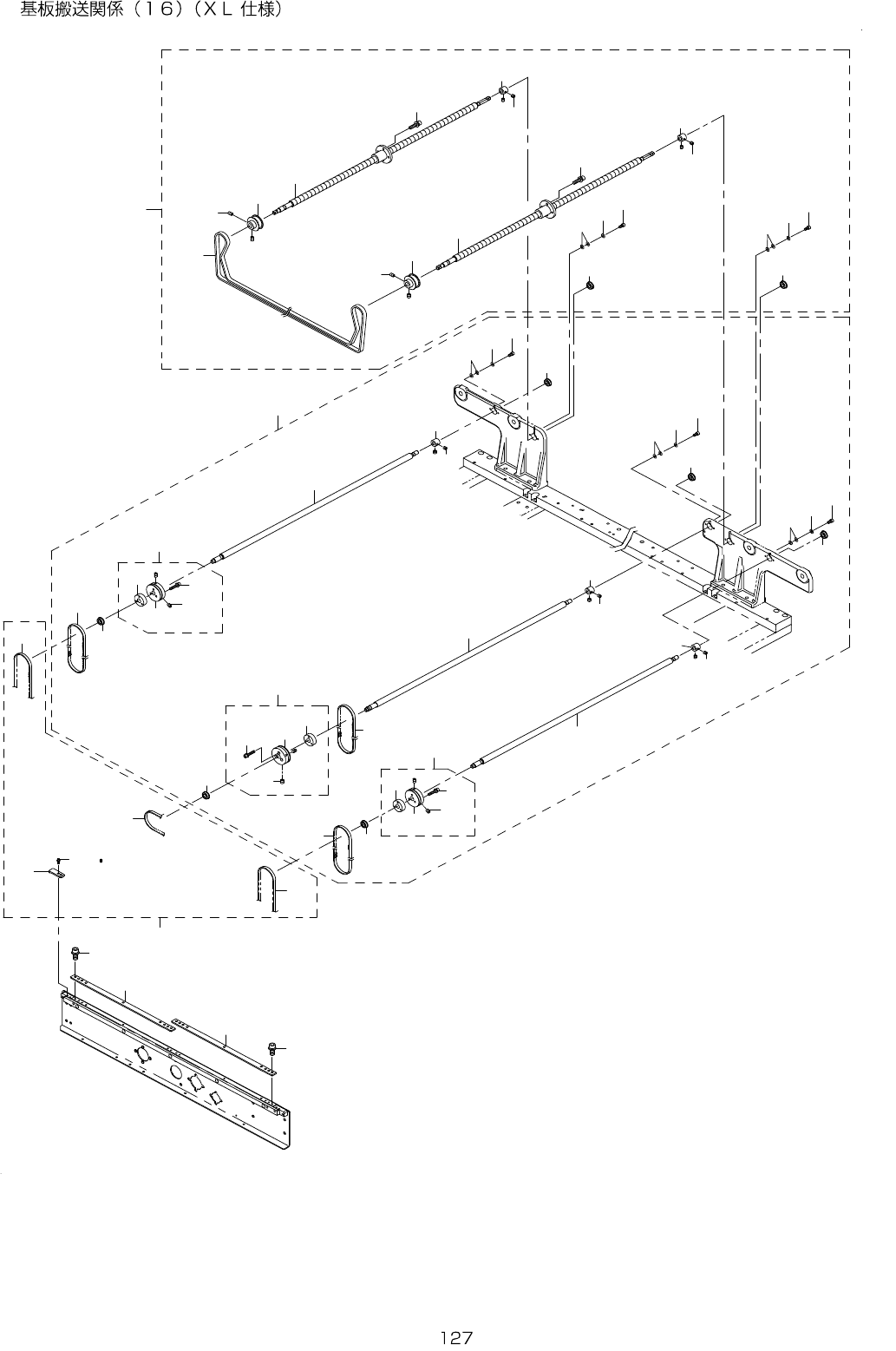 基板搬送関係（１６）（ＸＬ 仕様）

127