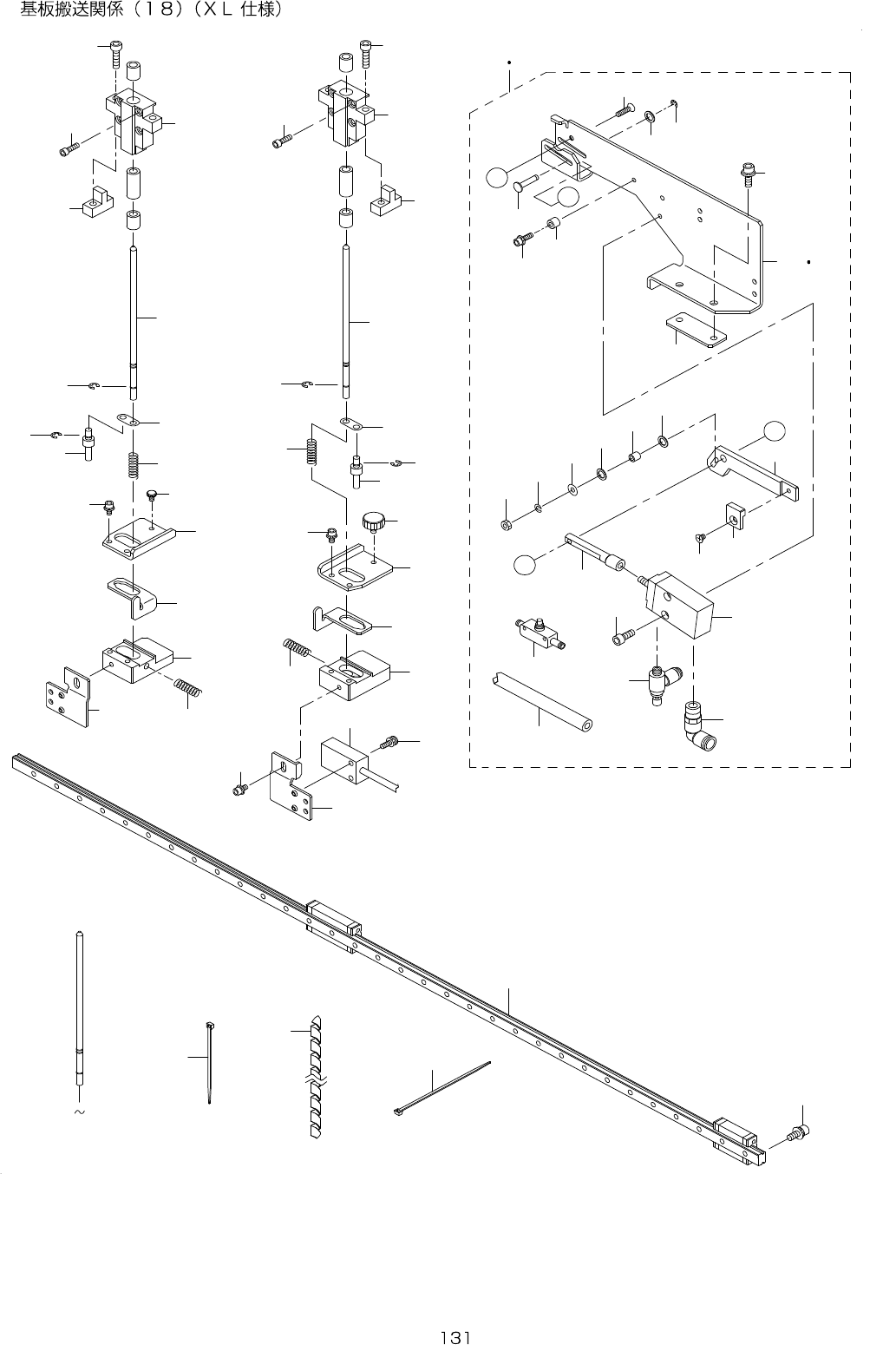 基板搬送関係（１８）（ＸＬ 仕様）

～

131