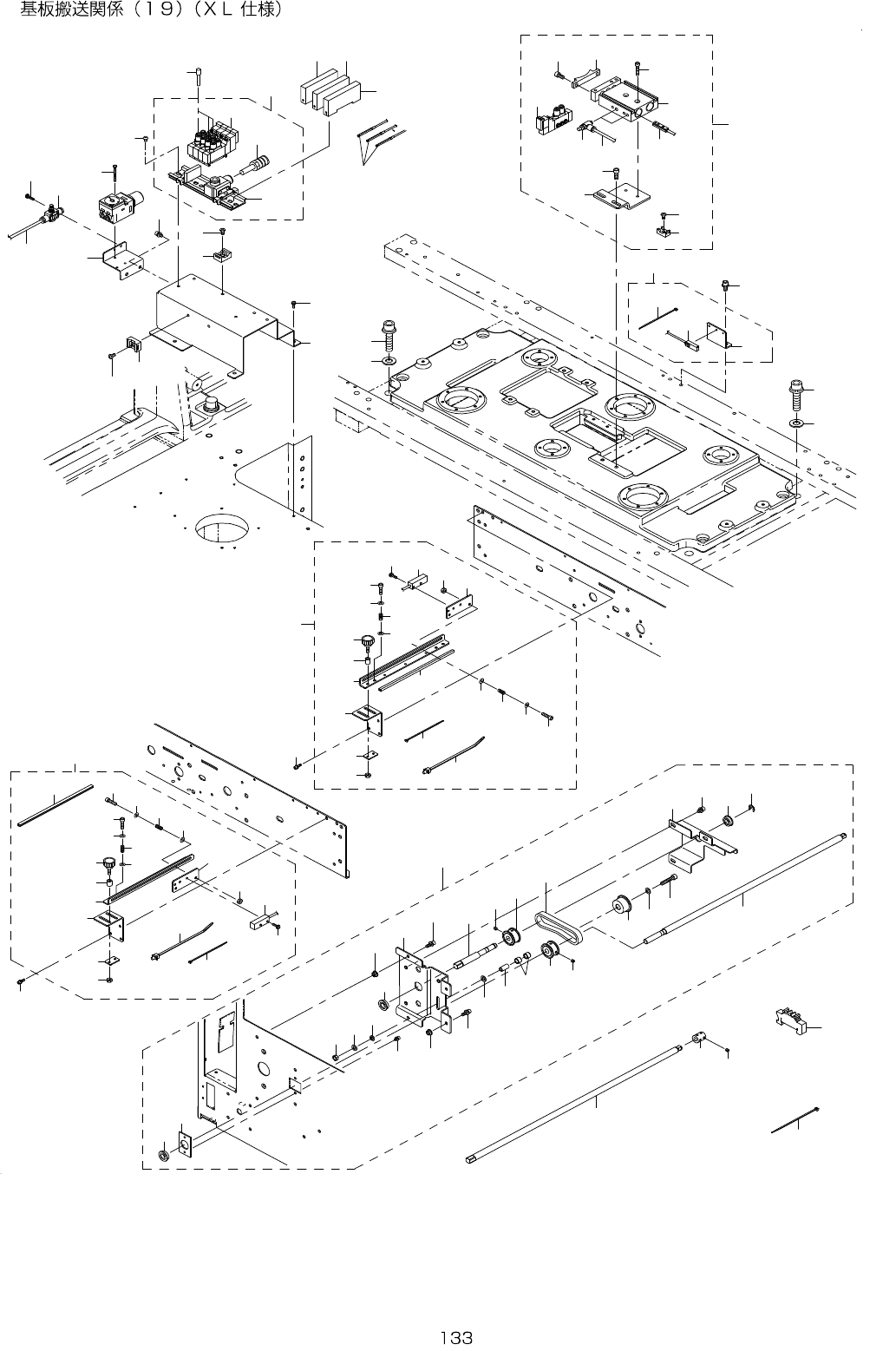 基板搬送関係（１９）（ＸＬ 仕様）

133