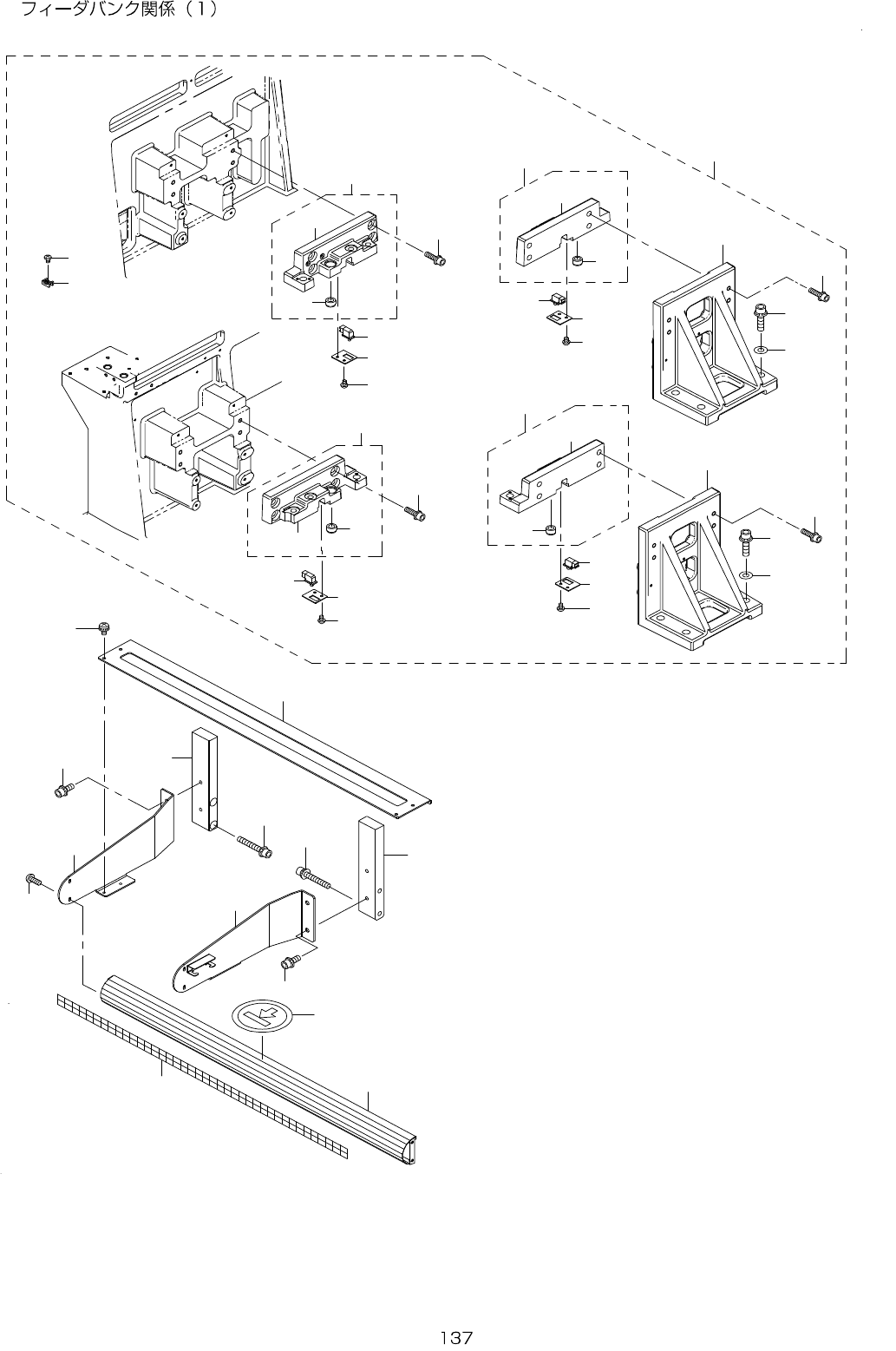 フィーダバンク関係（1）

137