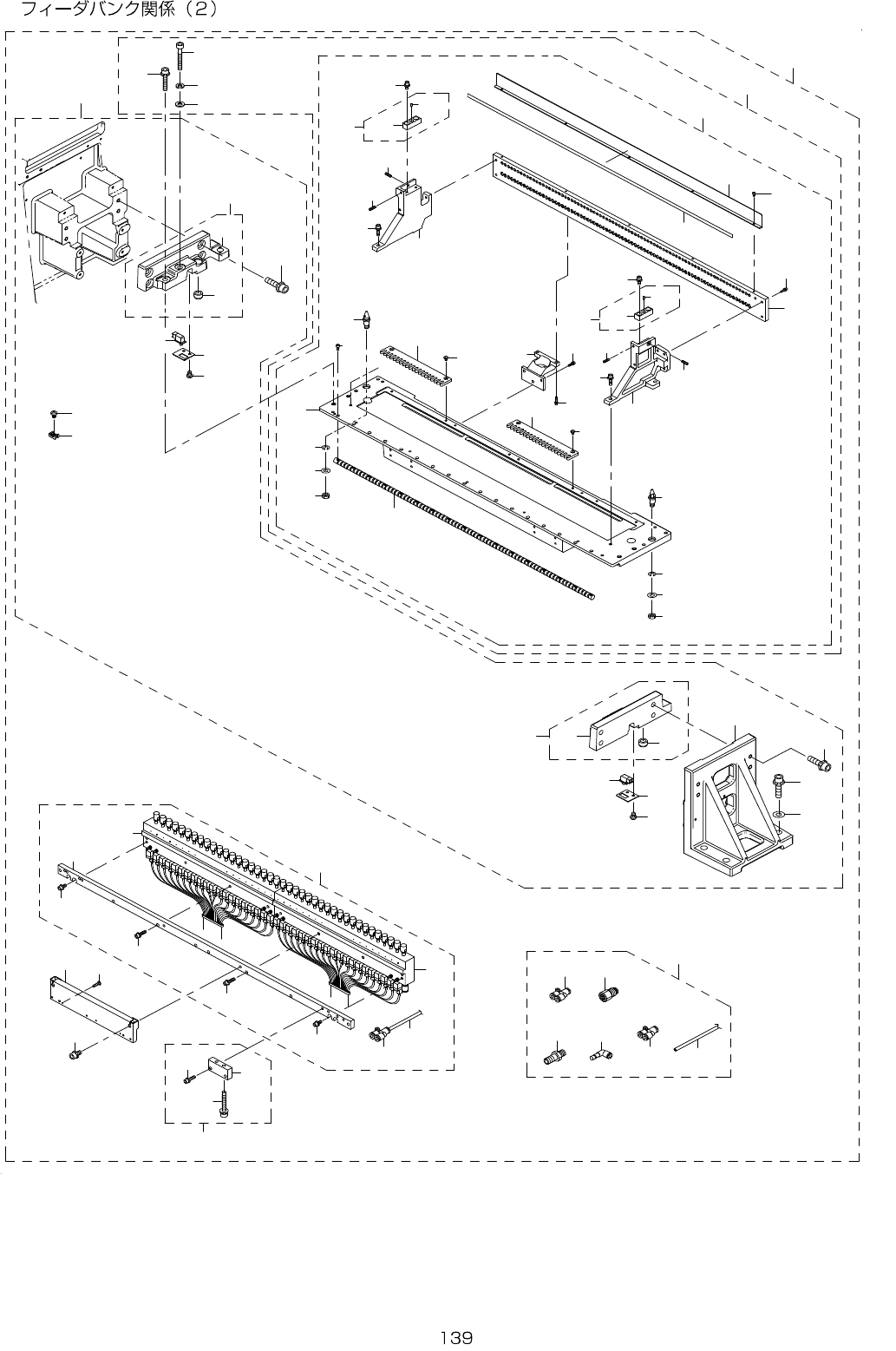 フィーダバンク関係（2）

139