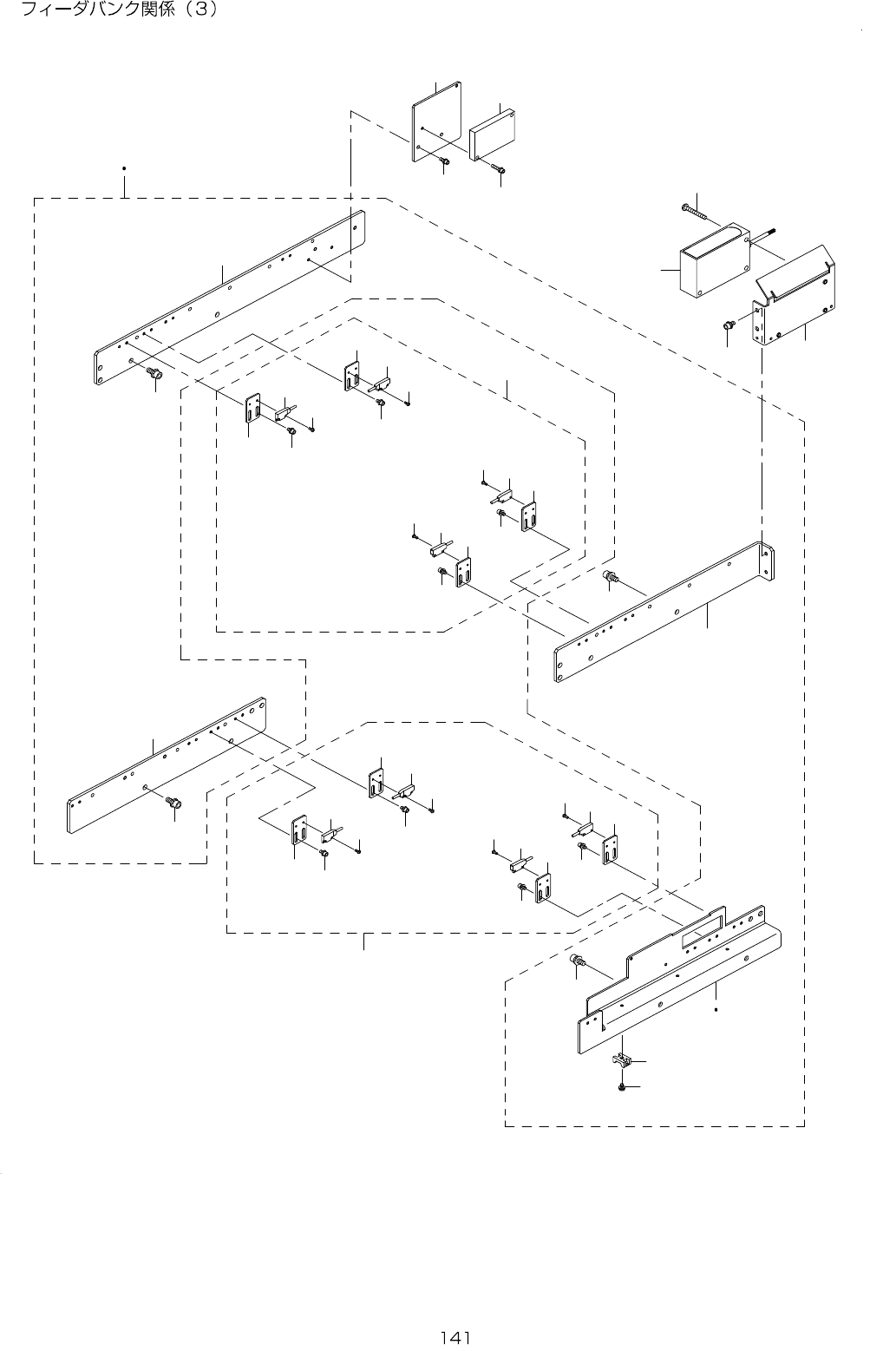 フィーダバンク関係（3）

141