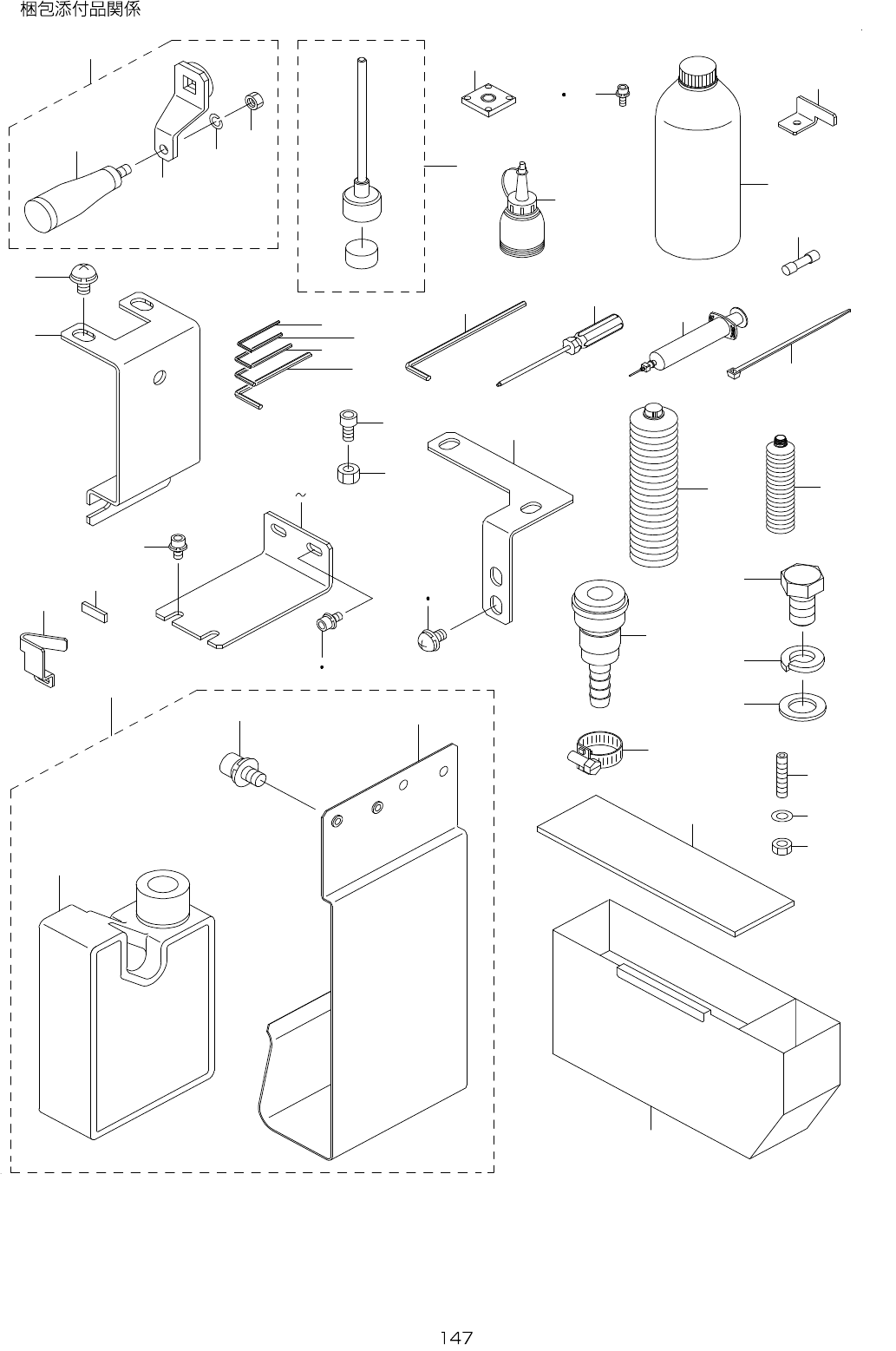 梱包添付品関係

~

147