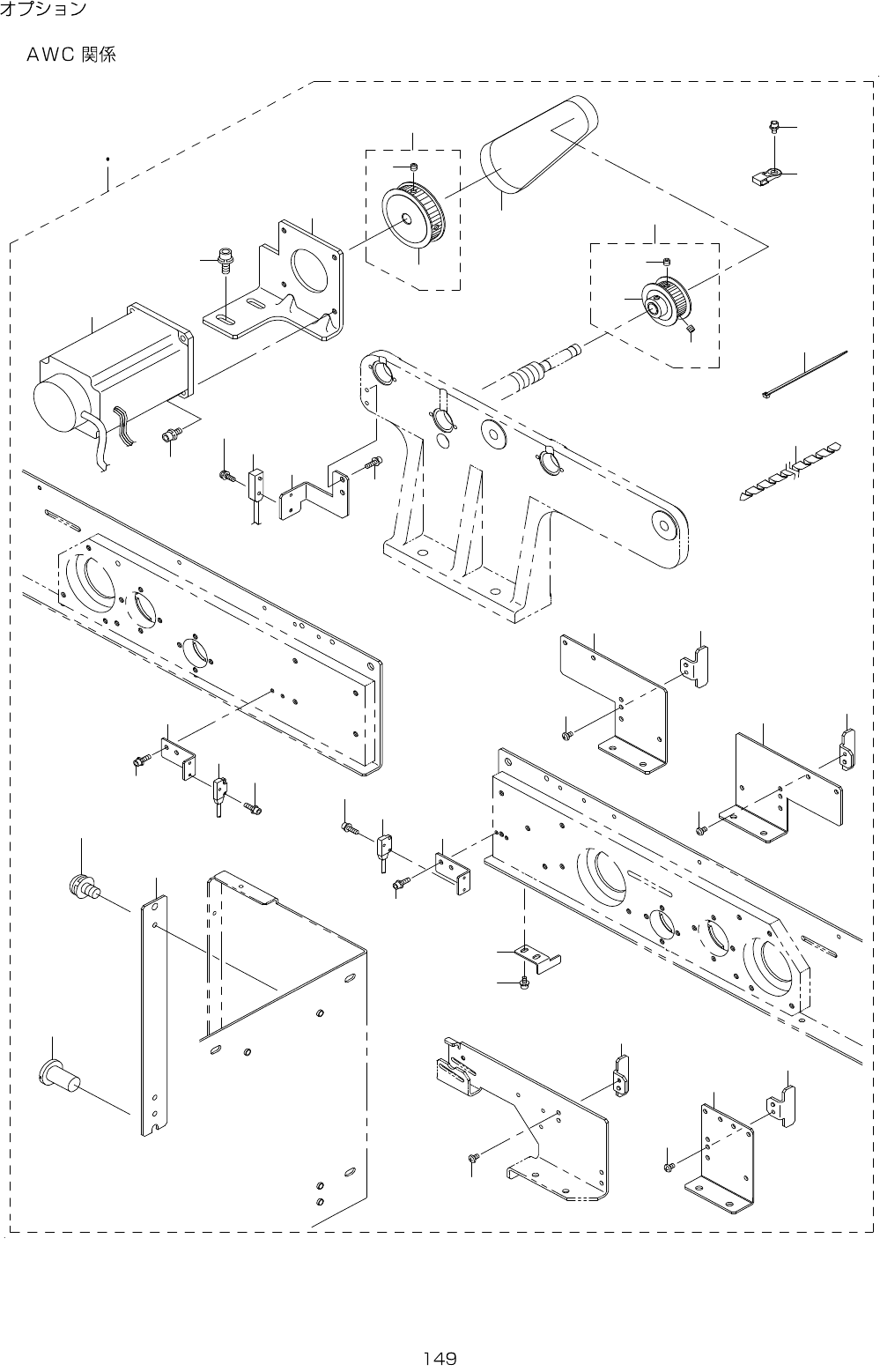 オプション

AWC 関係

149