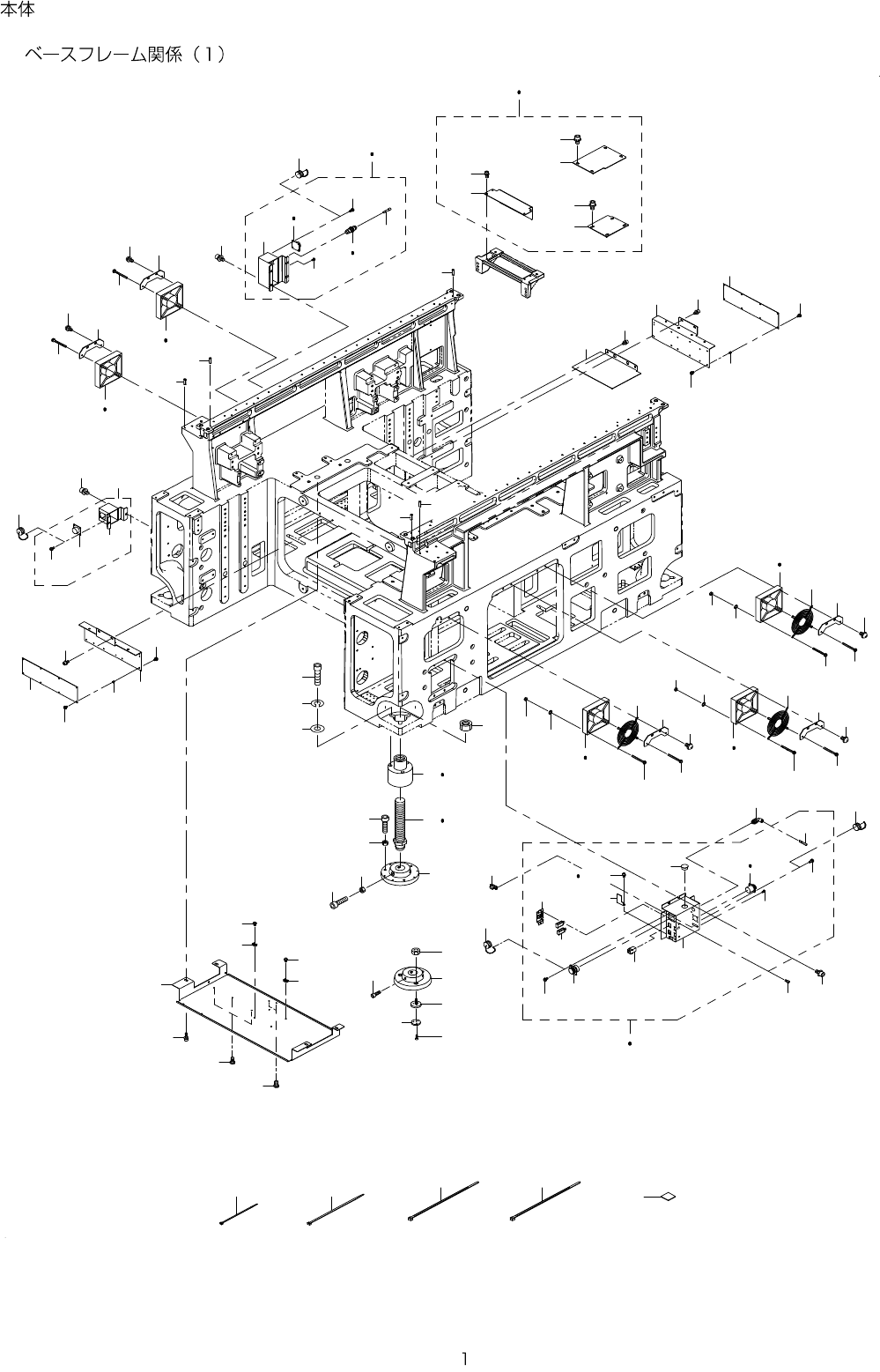 本体

ベースフレーム関係（1）

1