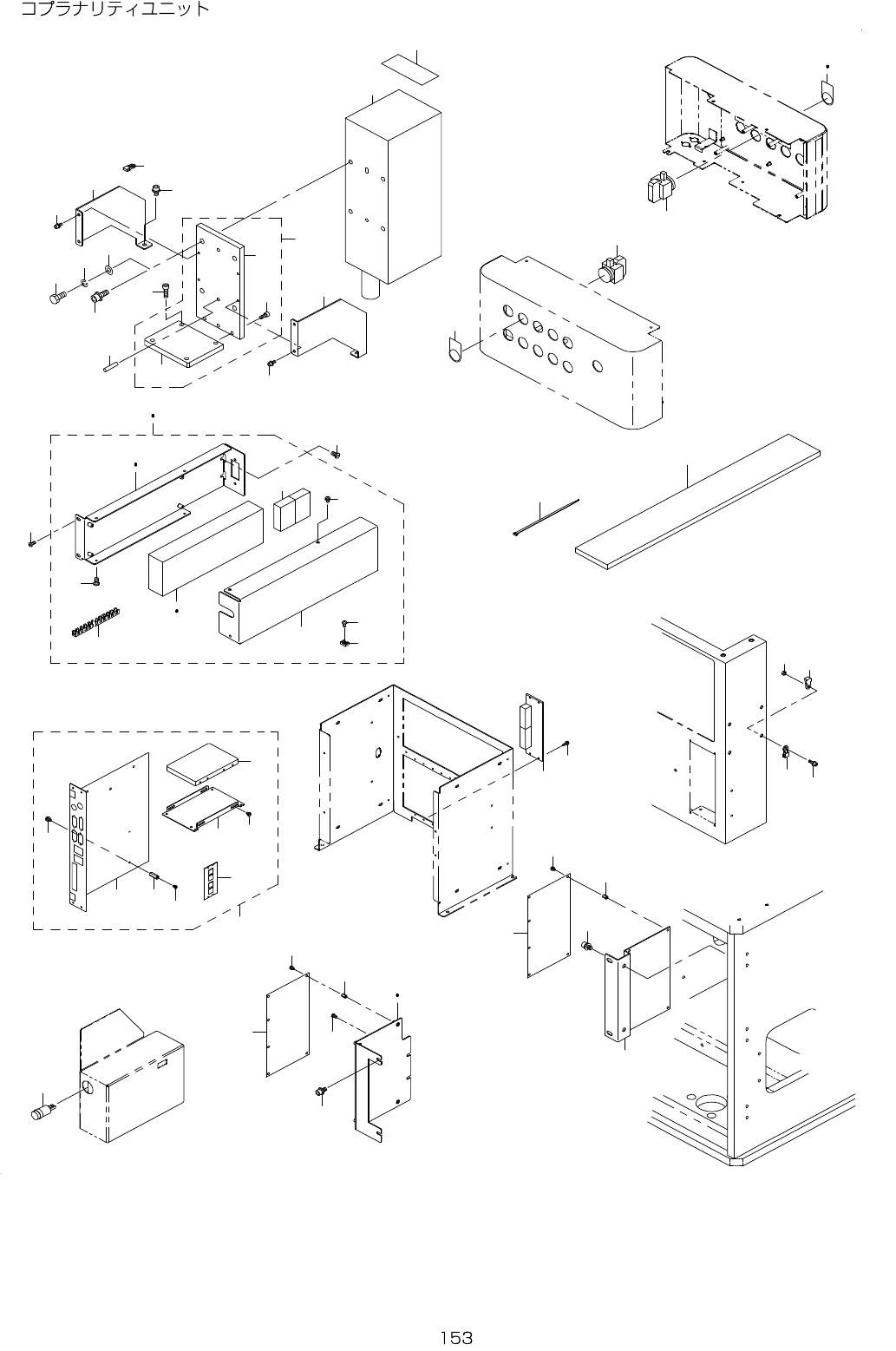 コプラナリティユニット

153