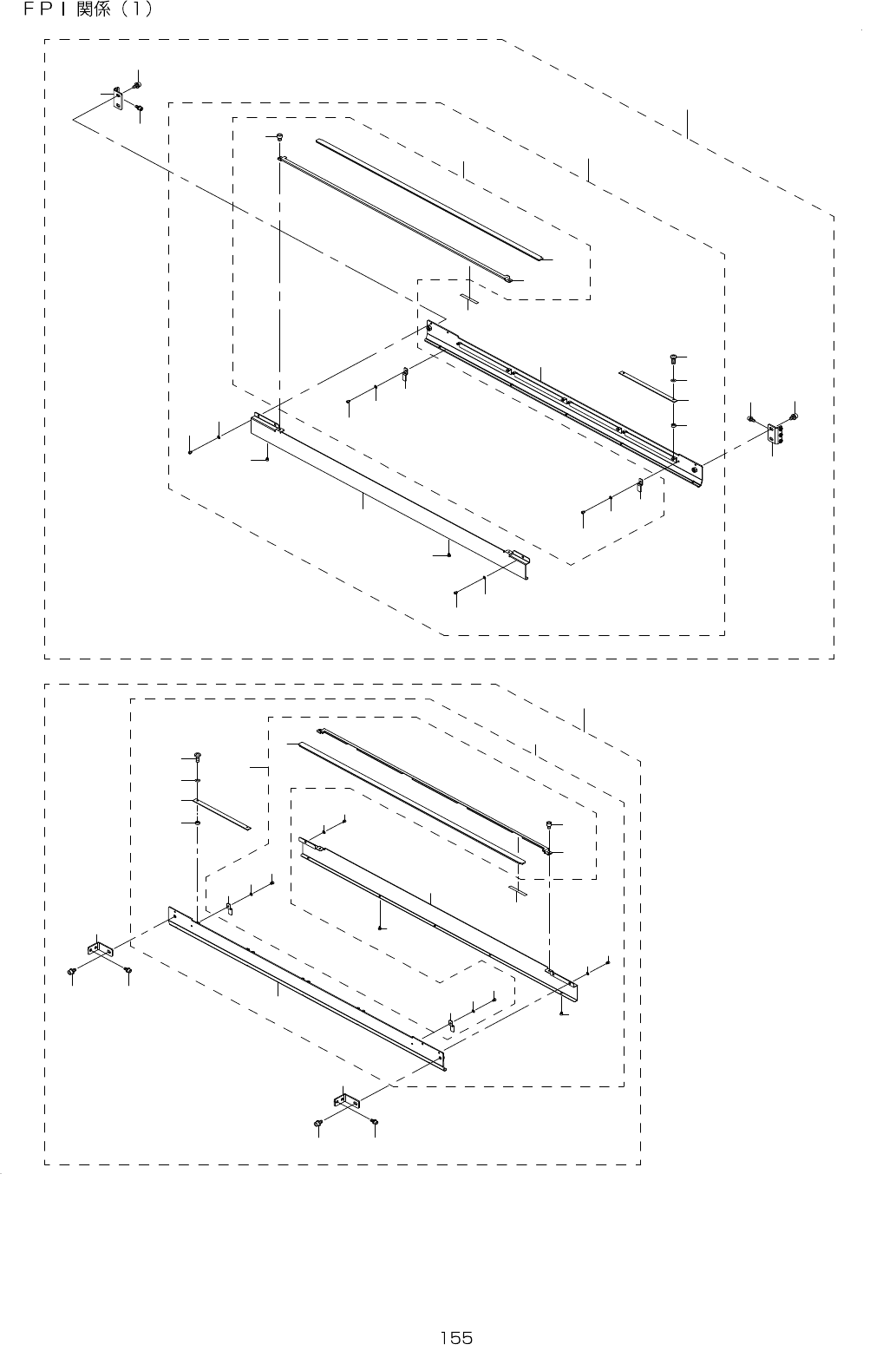 ＦＰＩ関係（1）

155