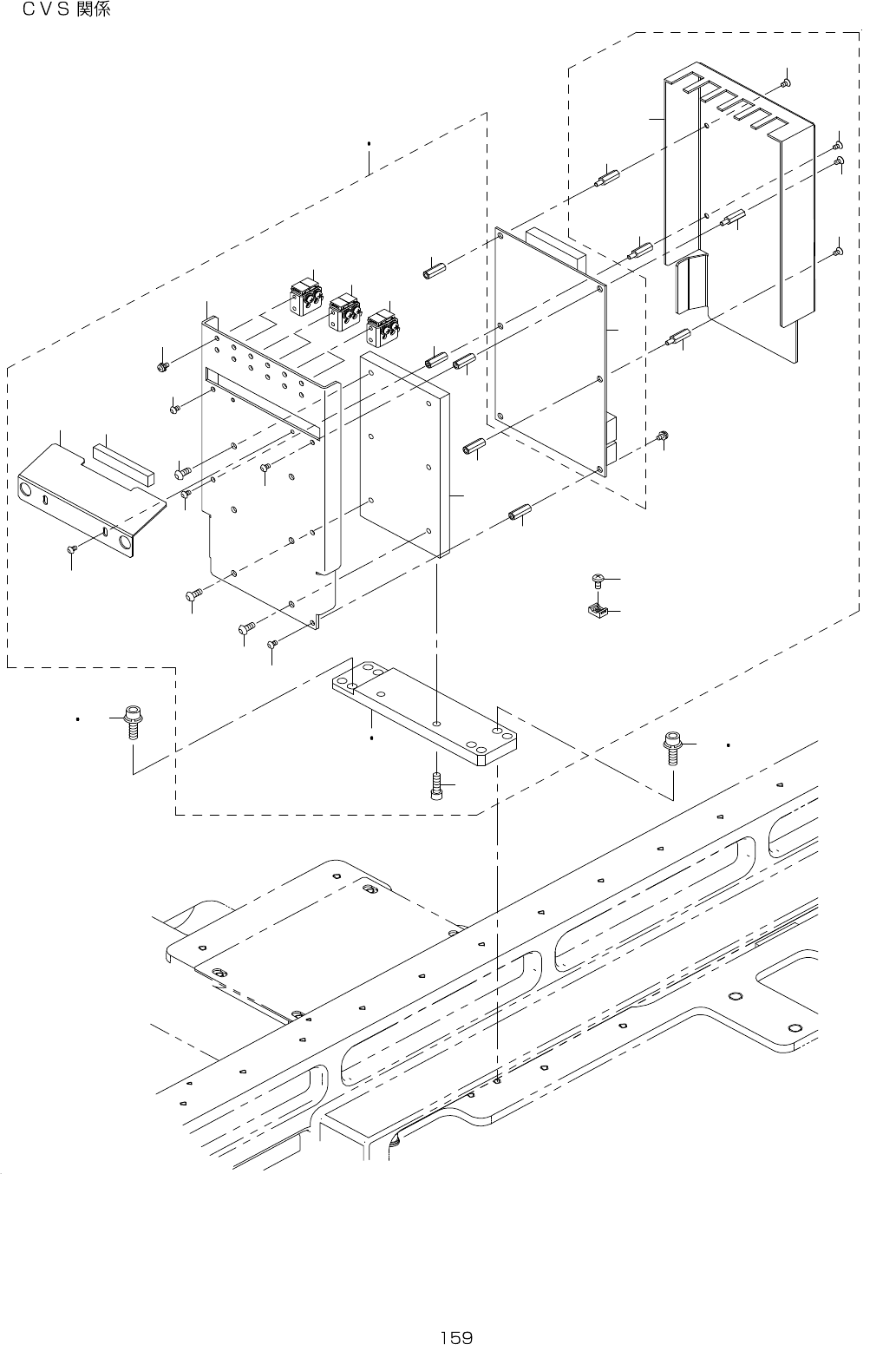 CVS 関係

159