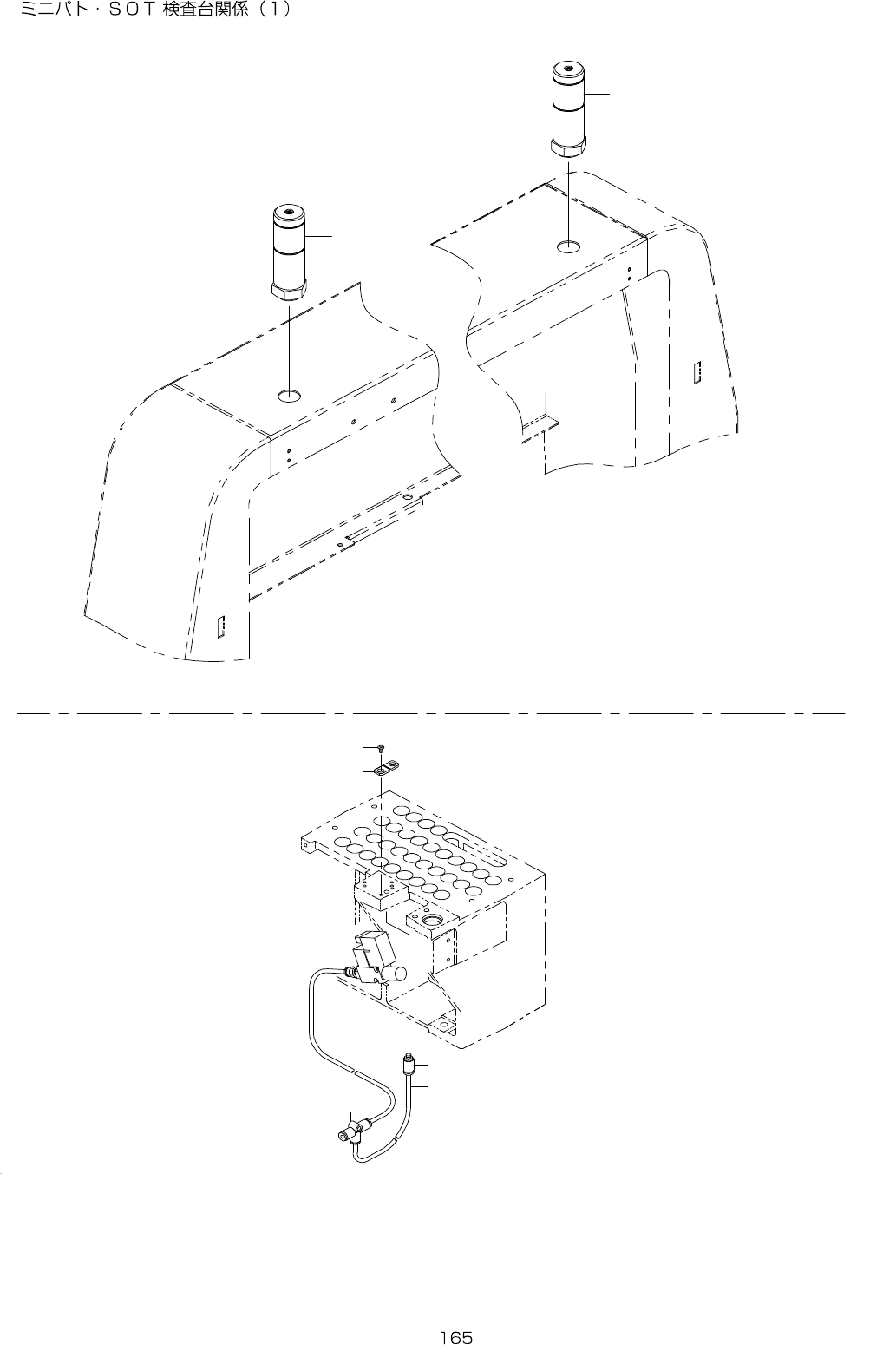 ミニパト・ＳＯＴ 検査台関係（１）

165