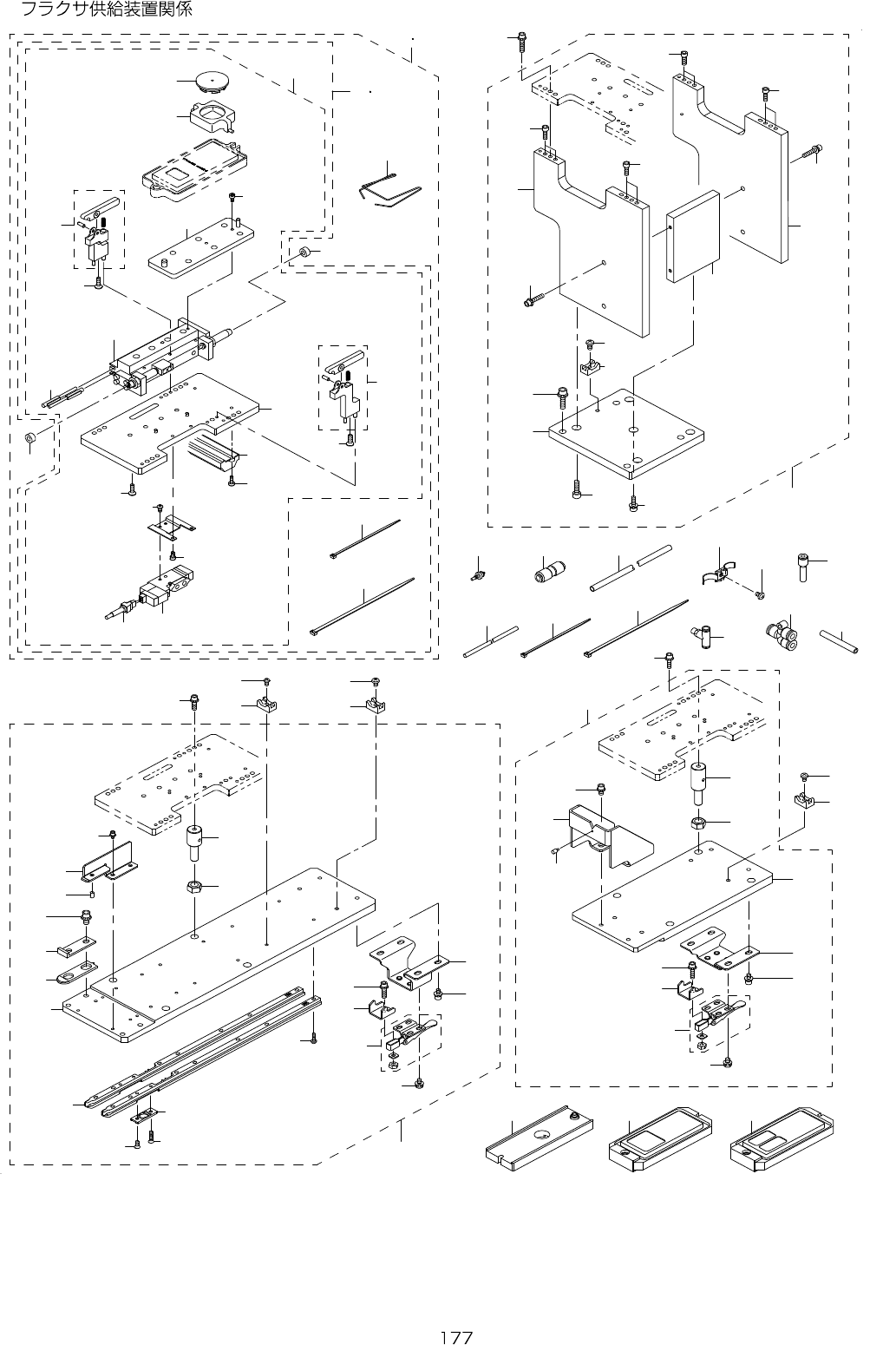 フラクサ供給装置関係

177