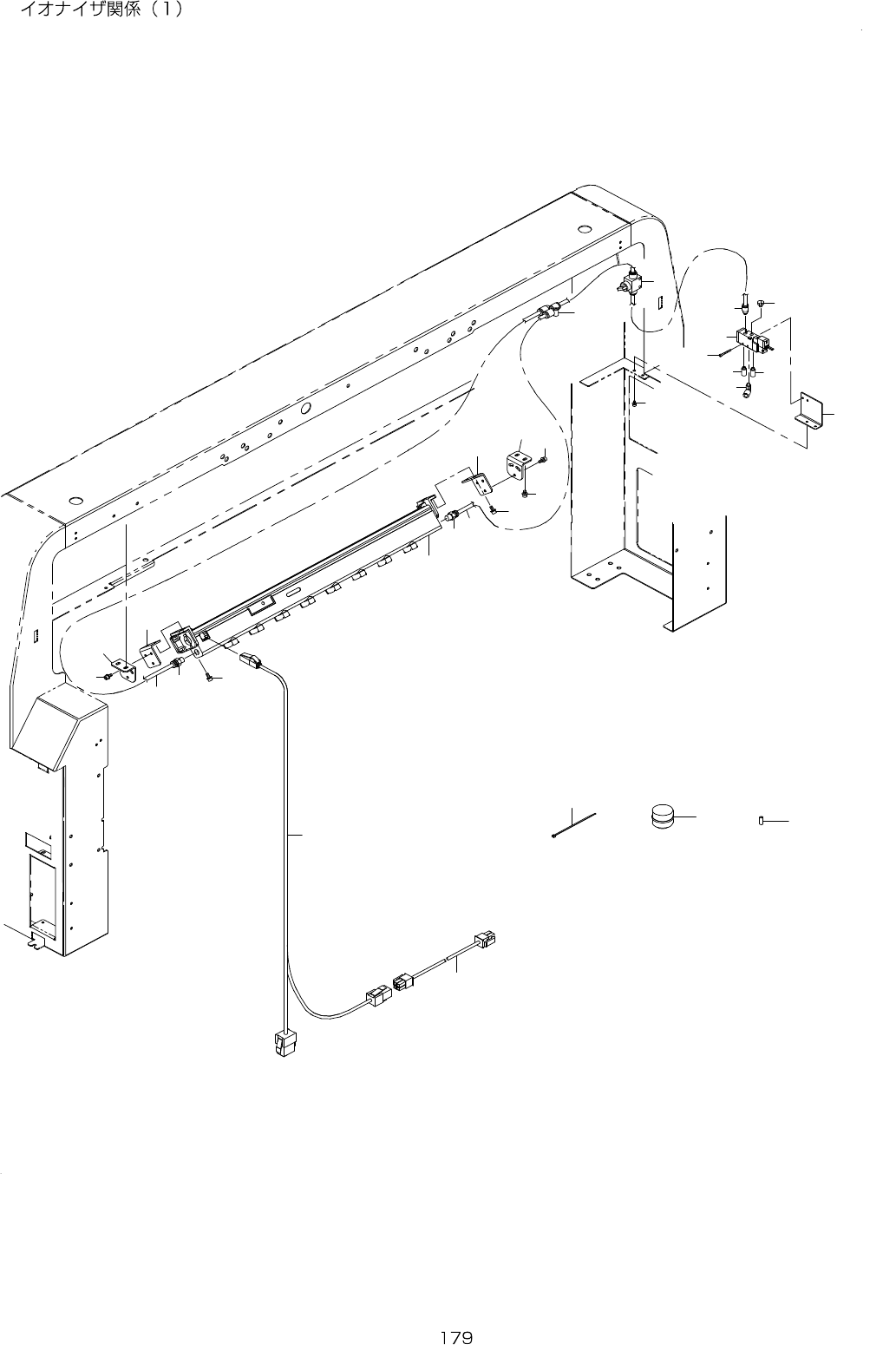 イオナイザ関係（1）

179