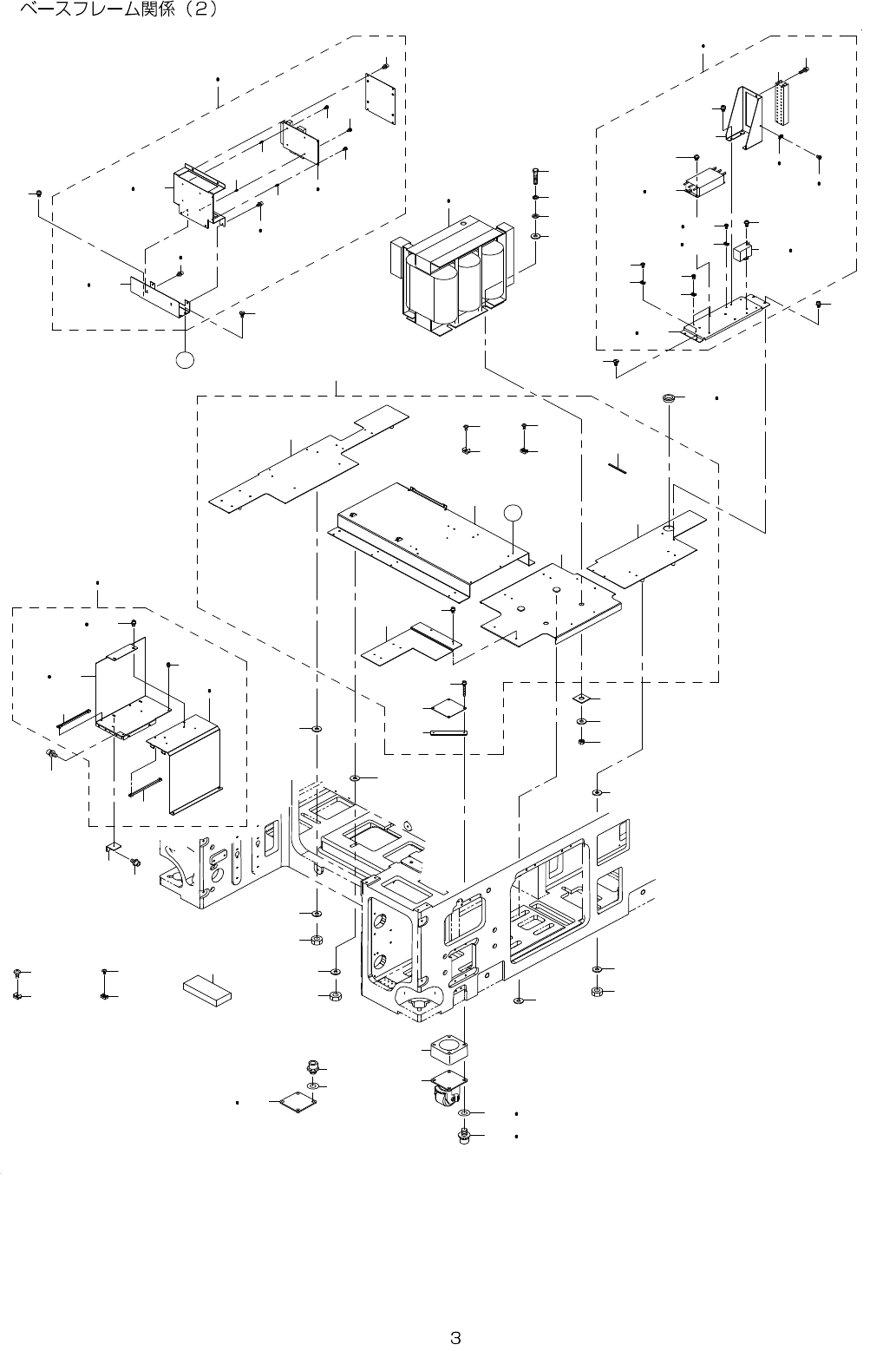 ベースフレーム関係（2）

3