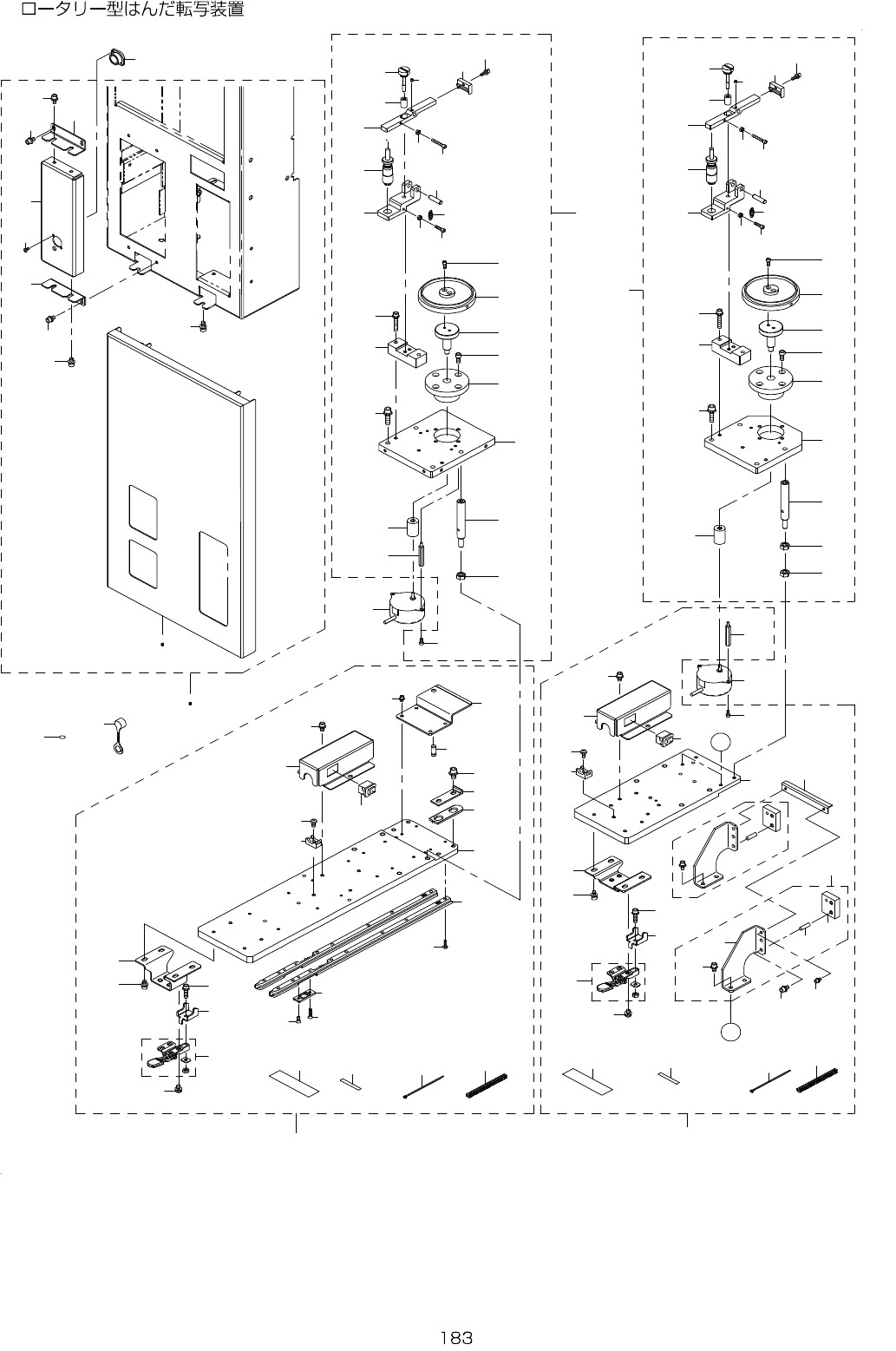 ロータリー型はんだ転写装置

183