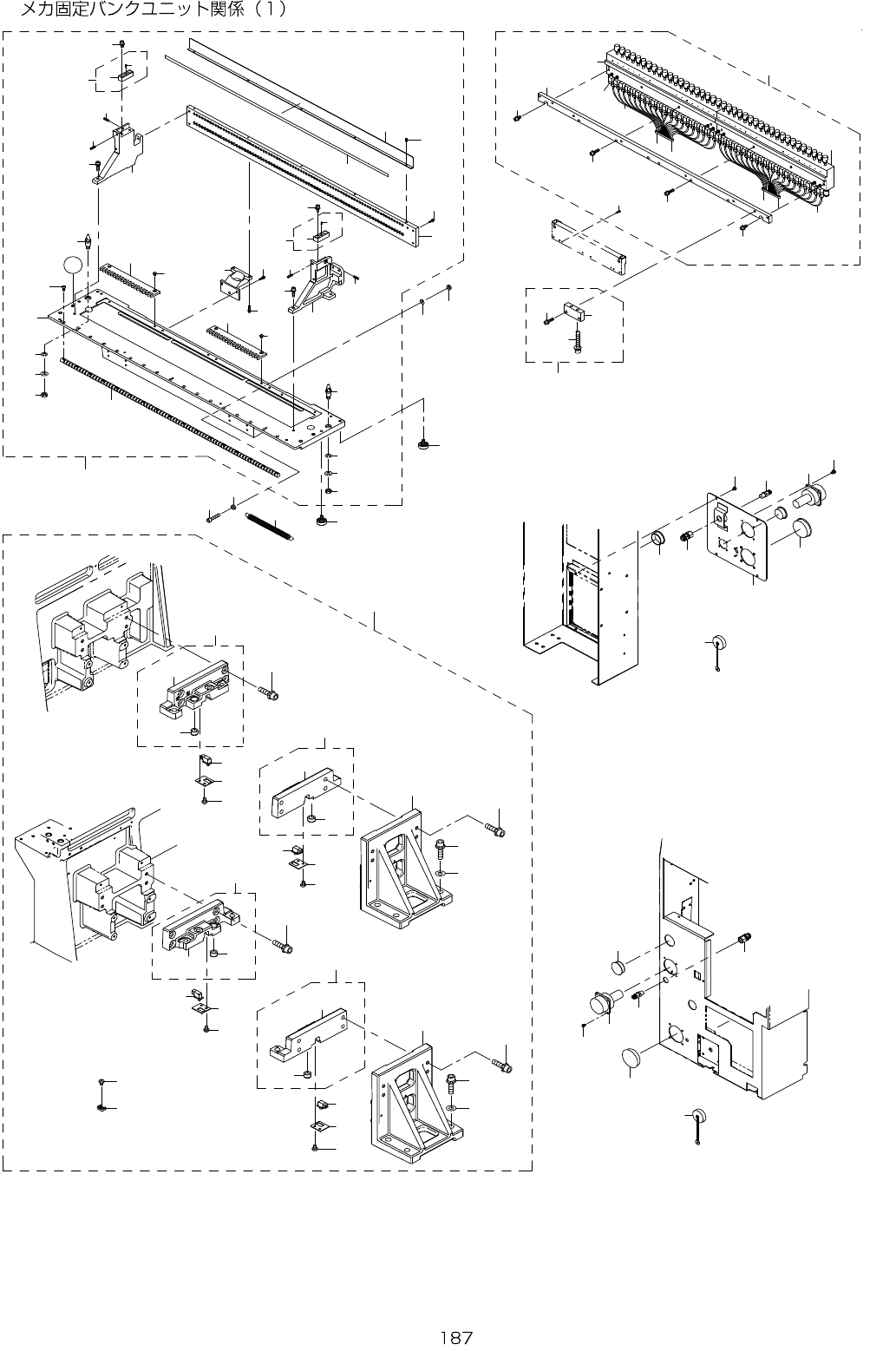 メカ固定バンクユニット関係（1）

187