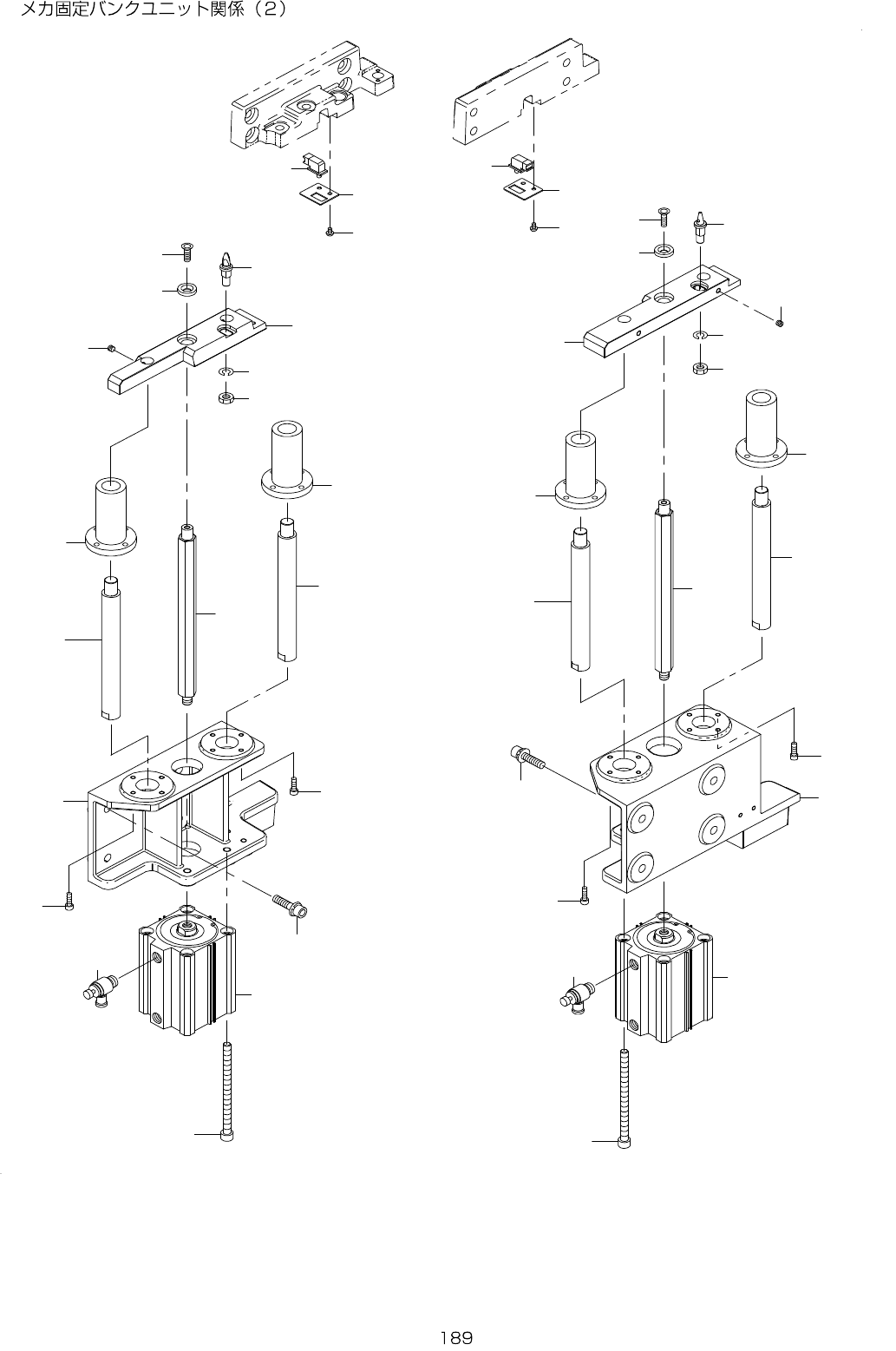 メカ固定バンクユニット関係（2）

189