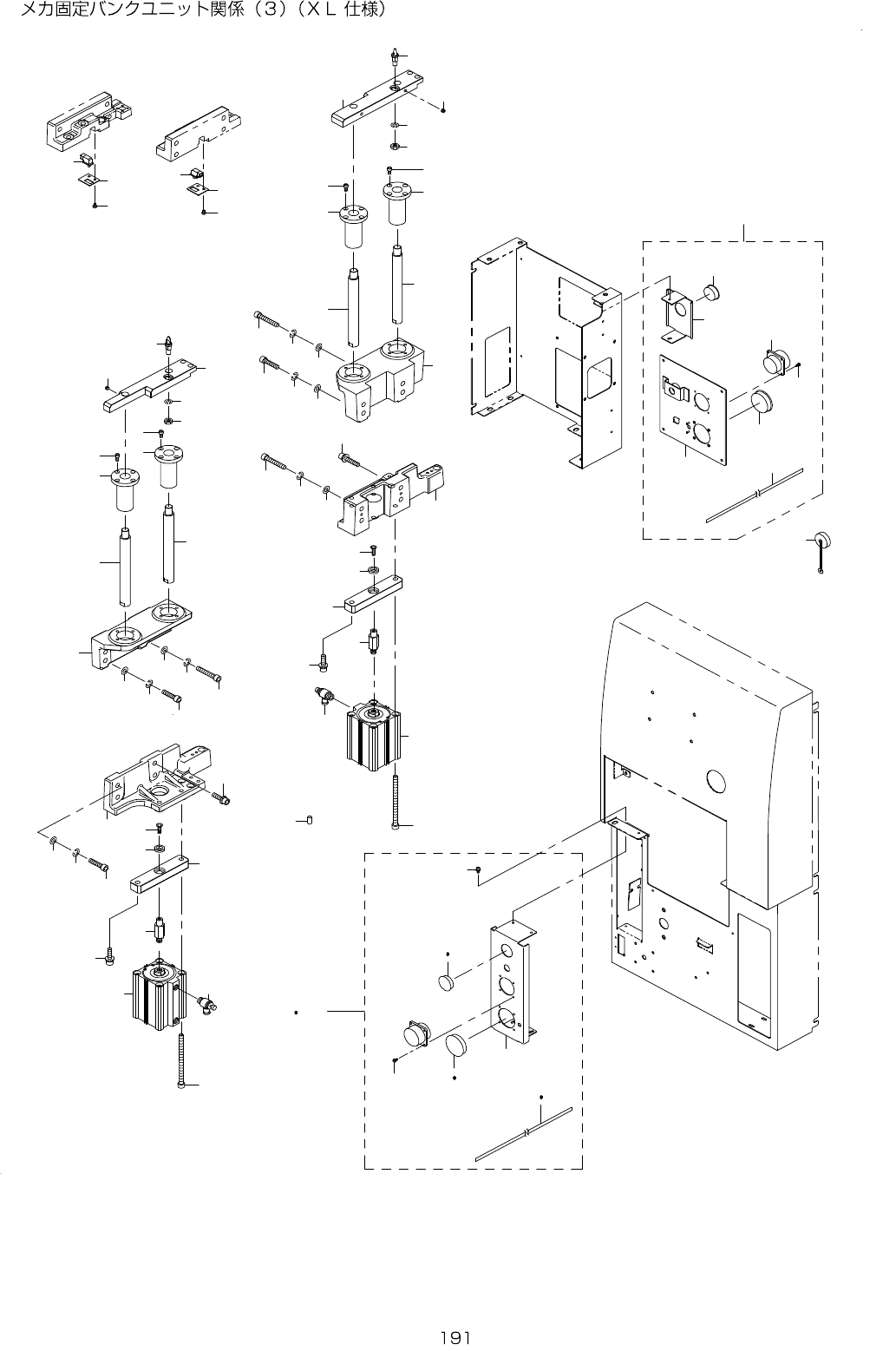 メカ固定バンクユニット関係（3）（ＸＬ 仕様）

191