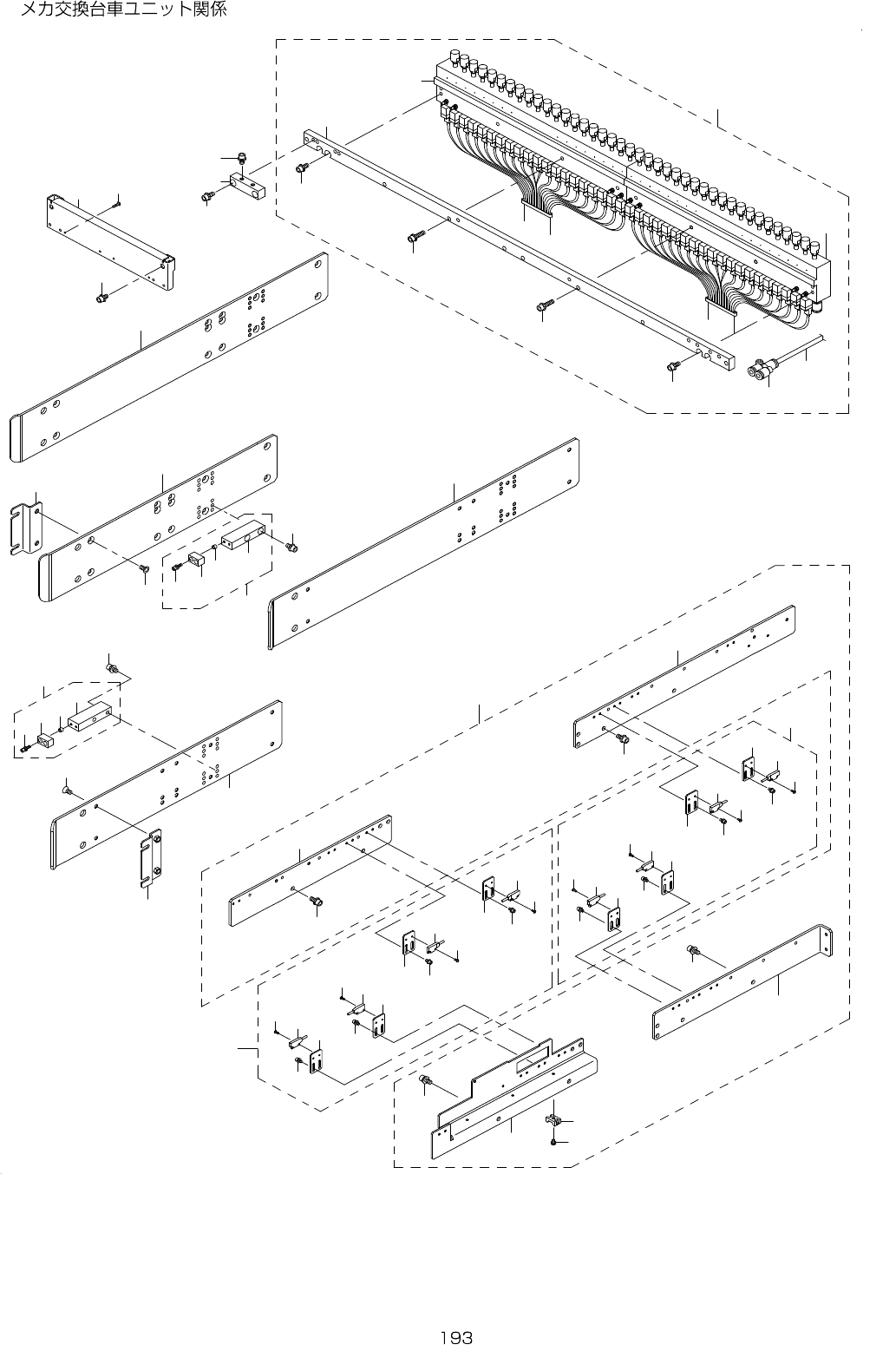 メカ交換台車ユニット関係

193