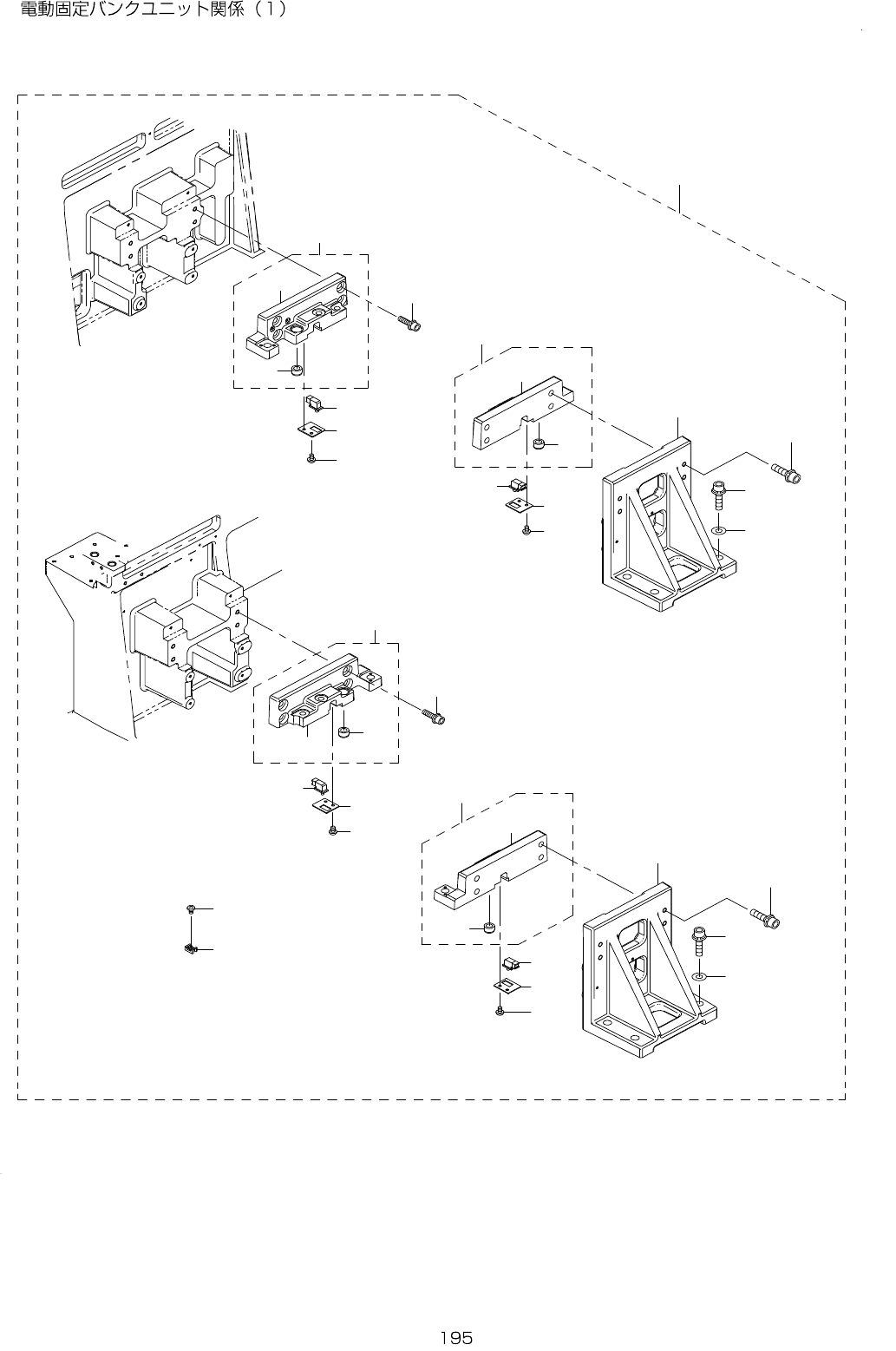 電動固定バンクユニット関係（1）

195