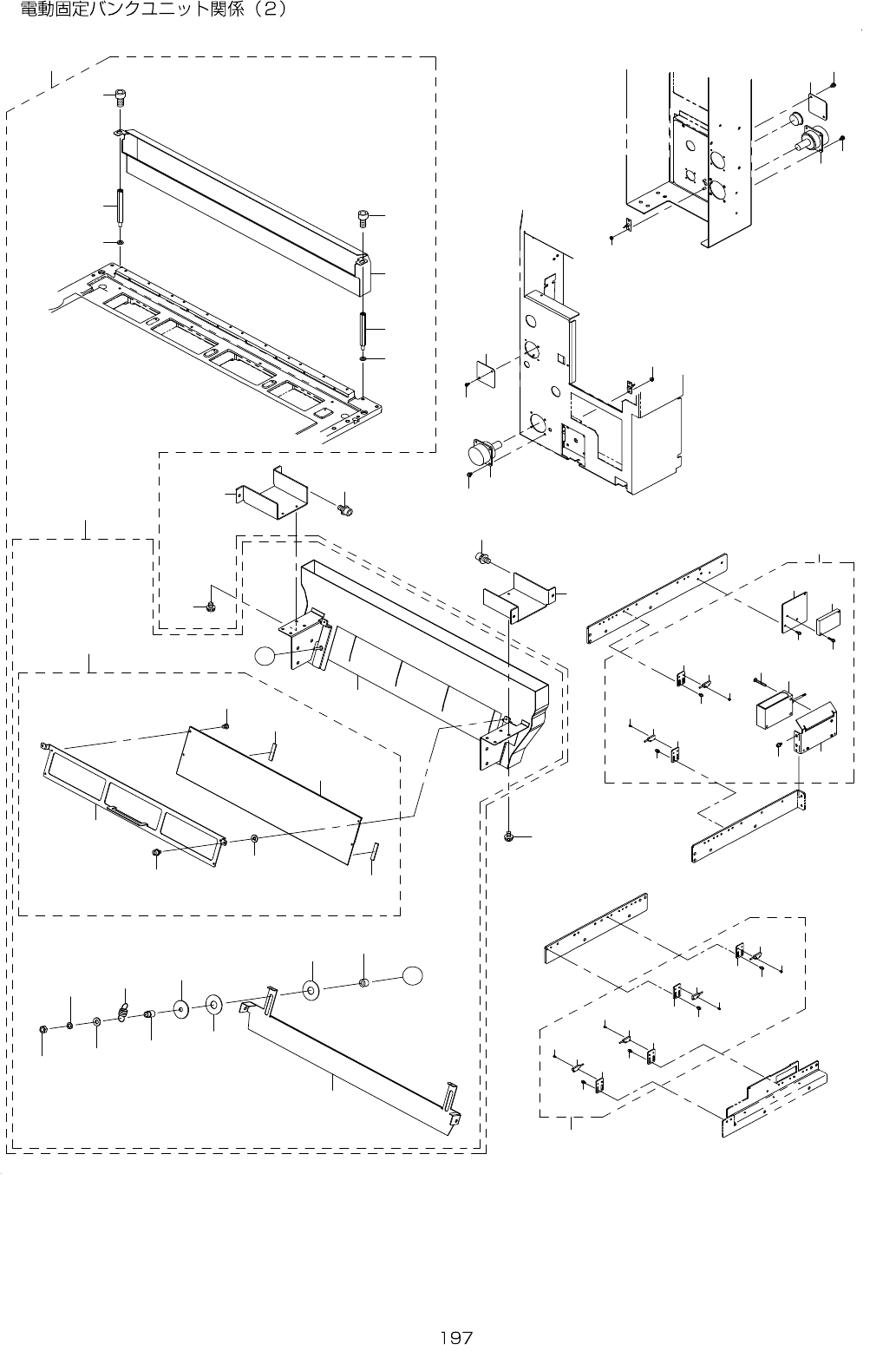 電動固定バンクユニット関係（2）

197