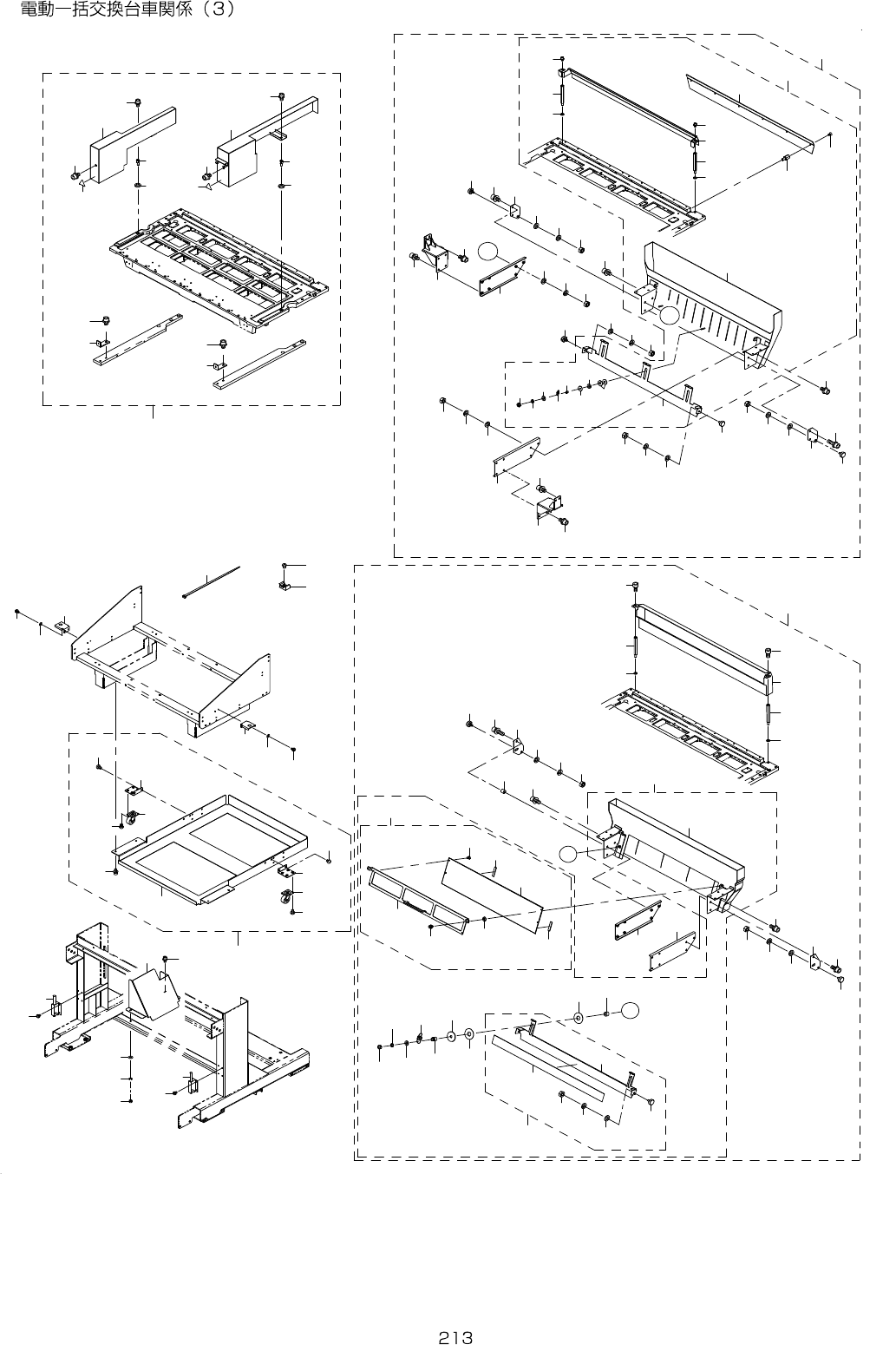 電動一括交換台車関係（3）

213