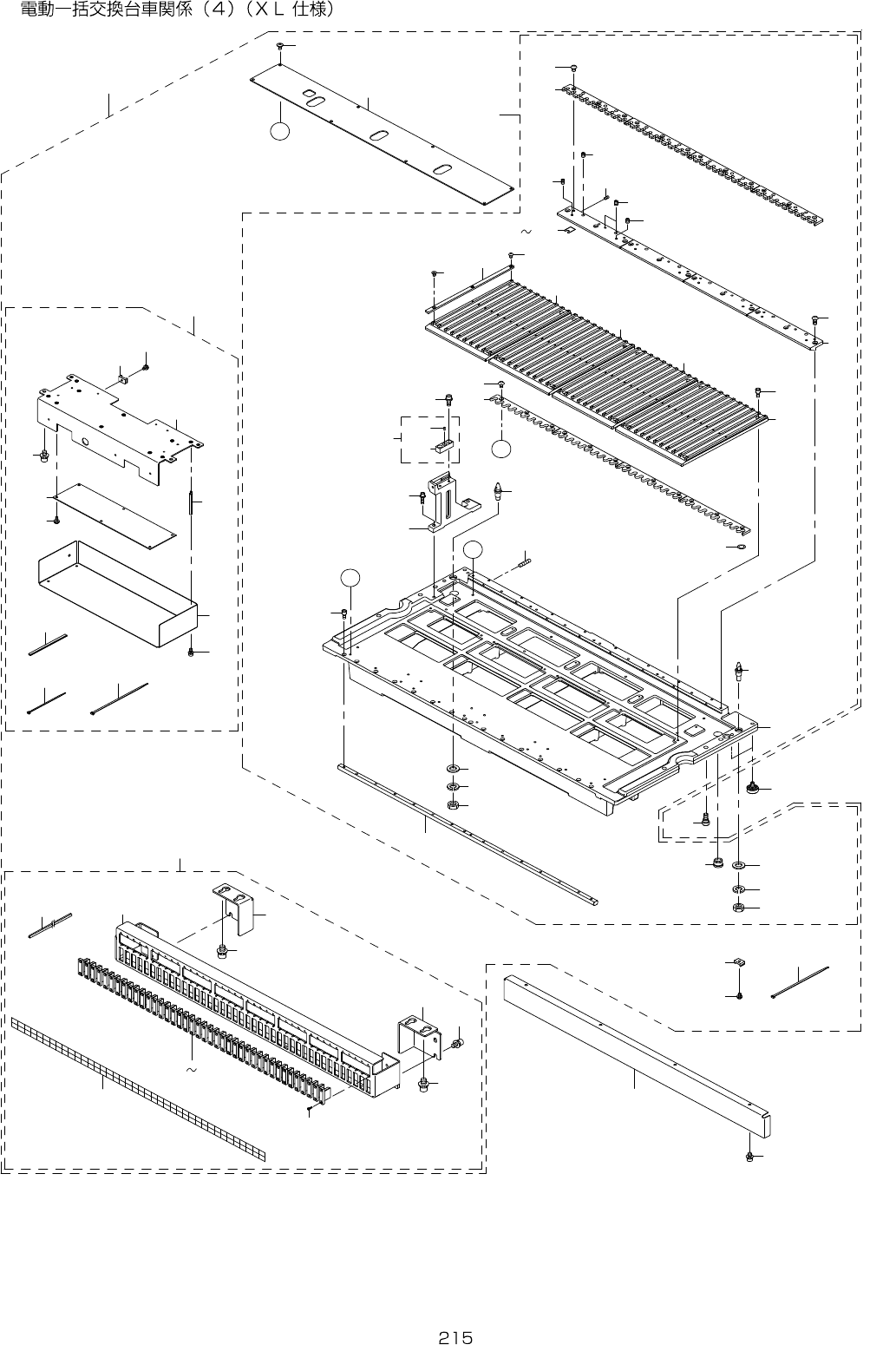 電動一括交換台車関係（4）（ＸＬ 仕様）

~

~

215