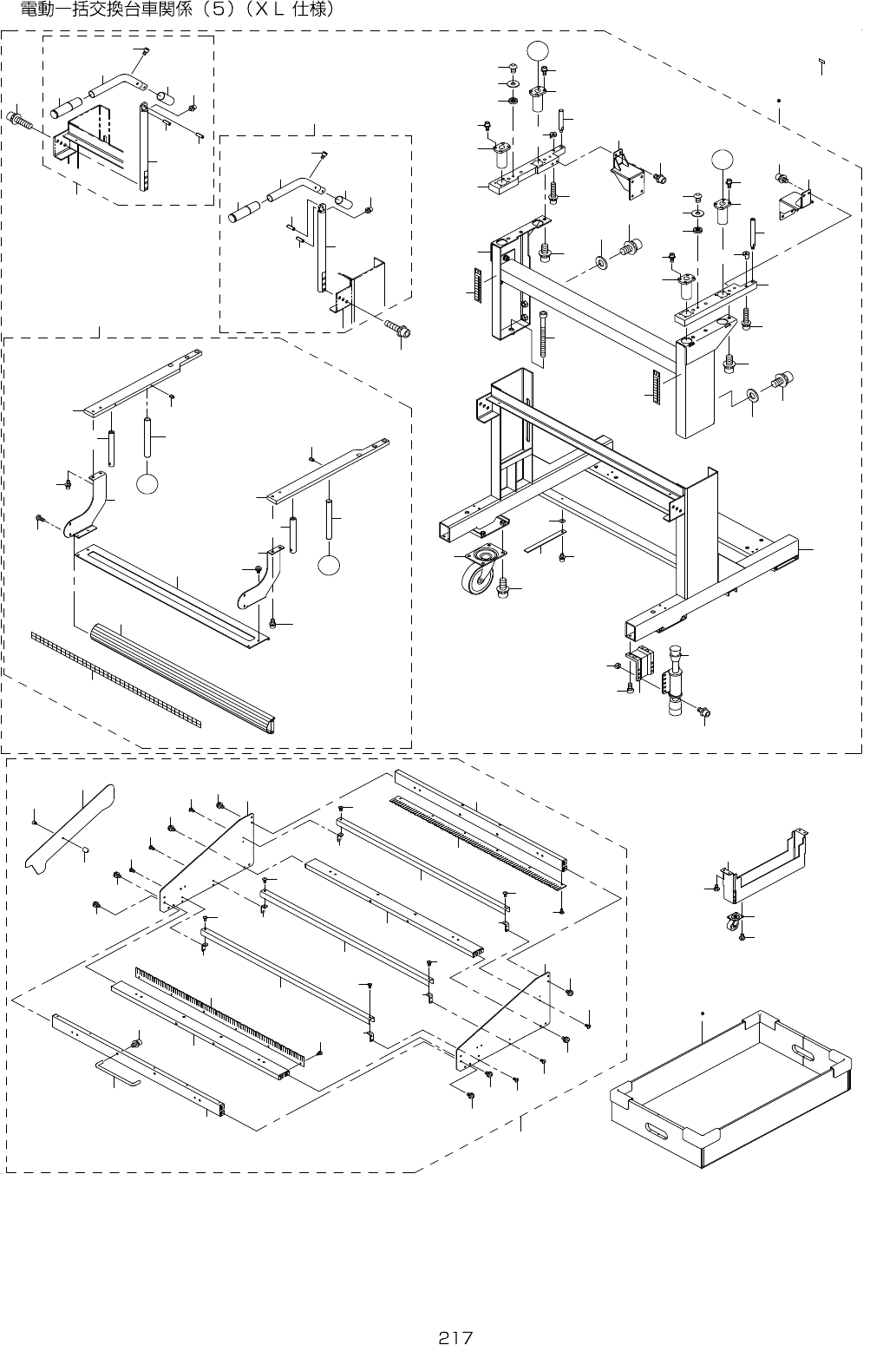 電動一括交換台車関係（5）（ＸＬ 仕様）

217