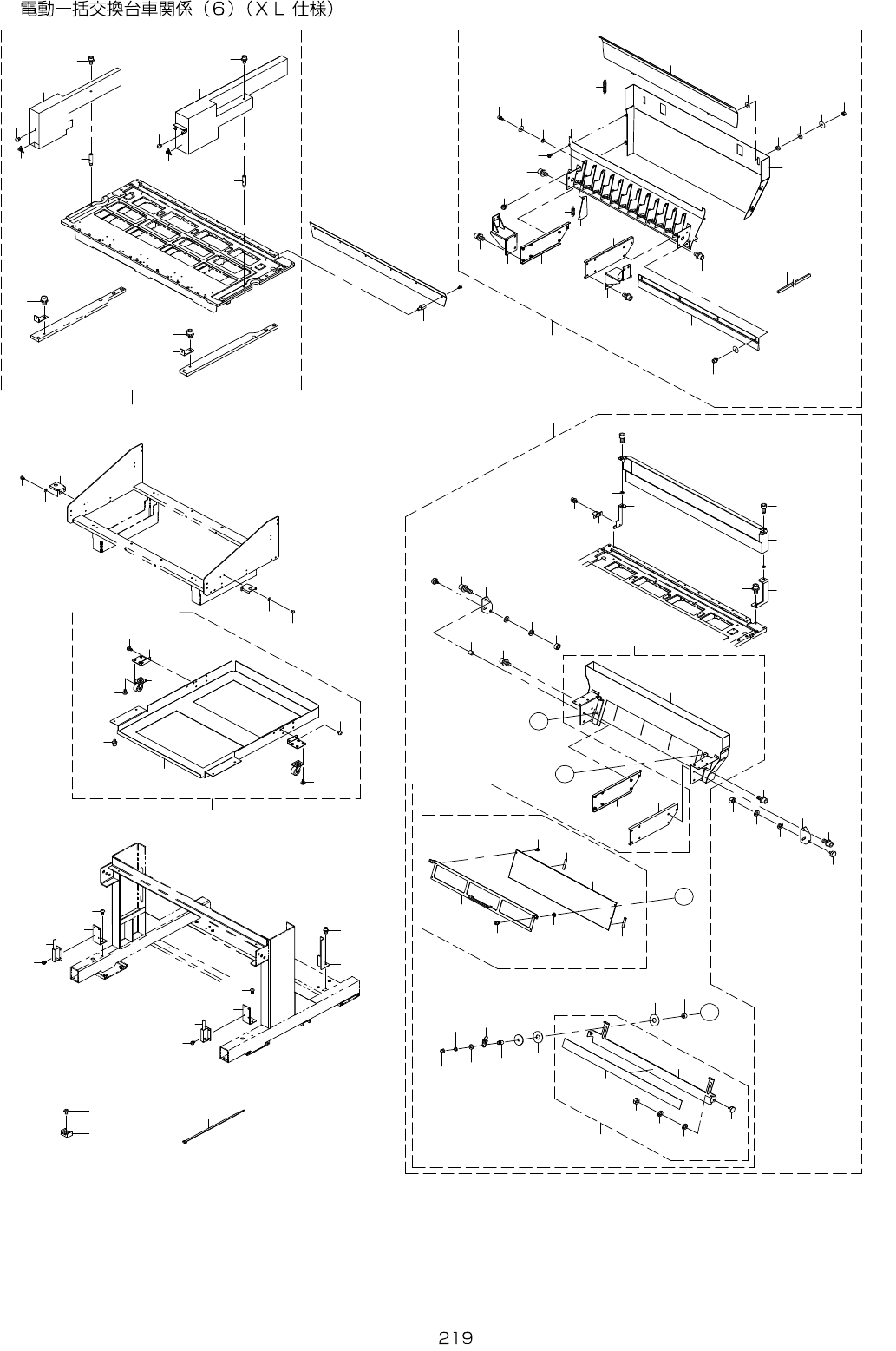 電動一括交換台車関係（6）（XL 仕様）

219