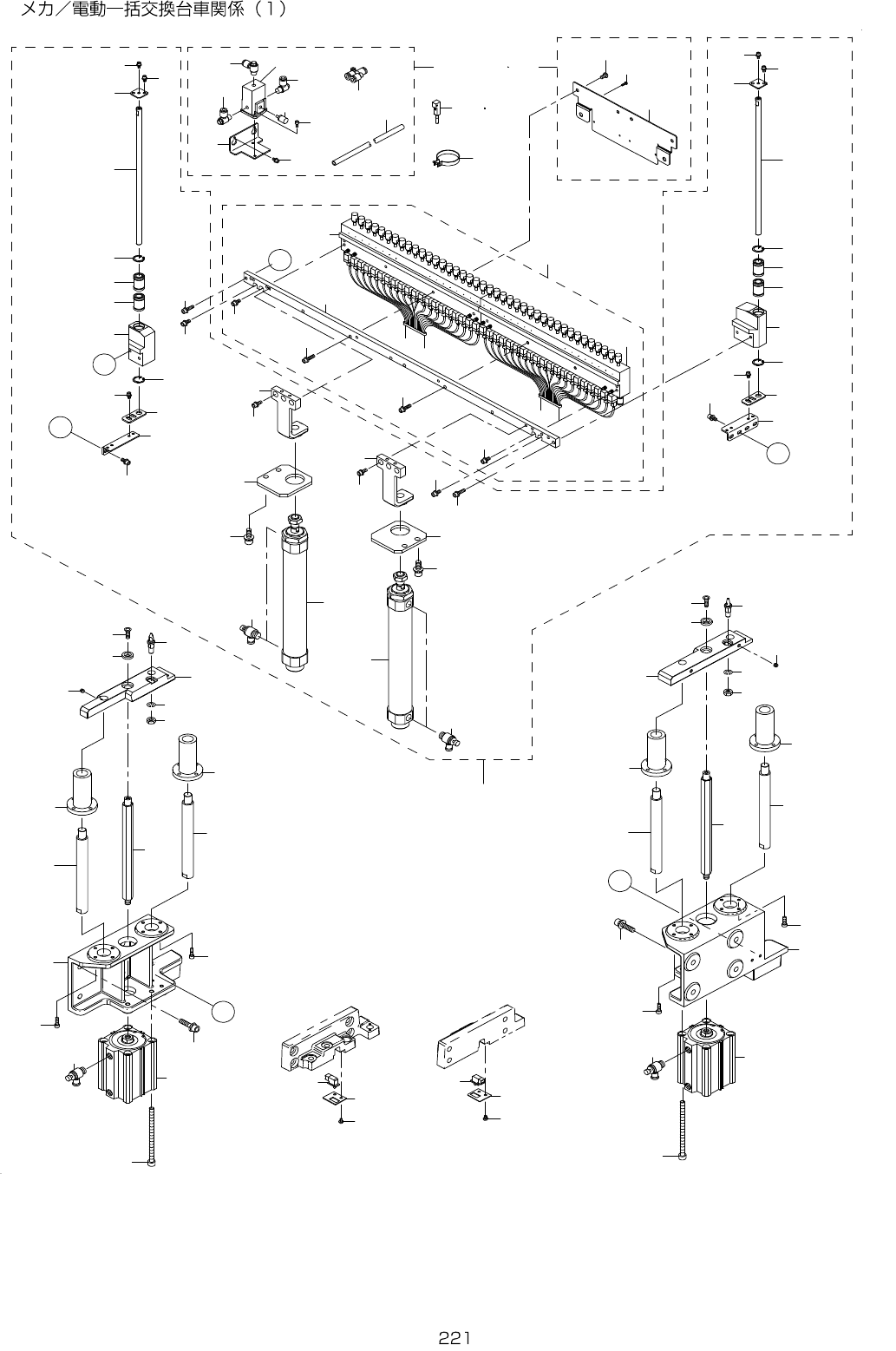 メカ／電動一括交換台車関係（１）

221