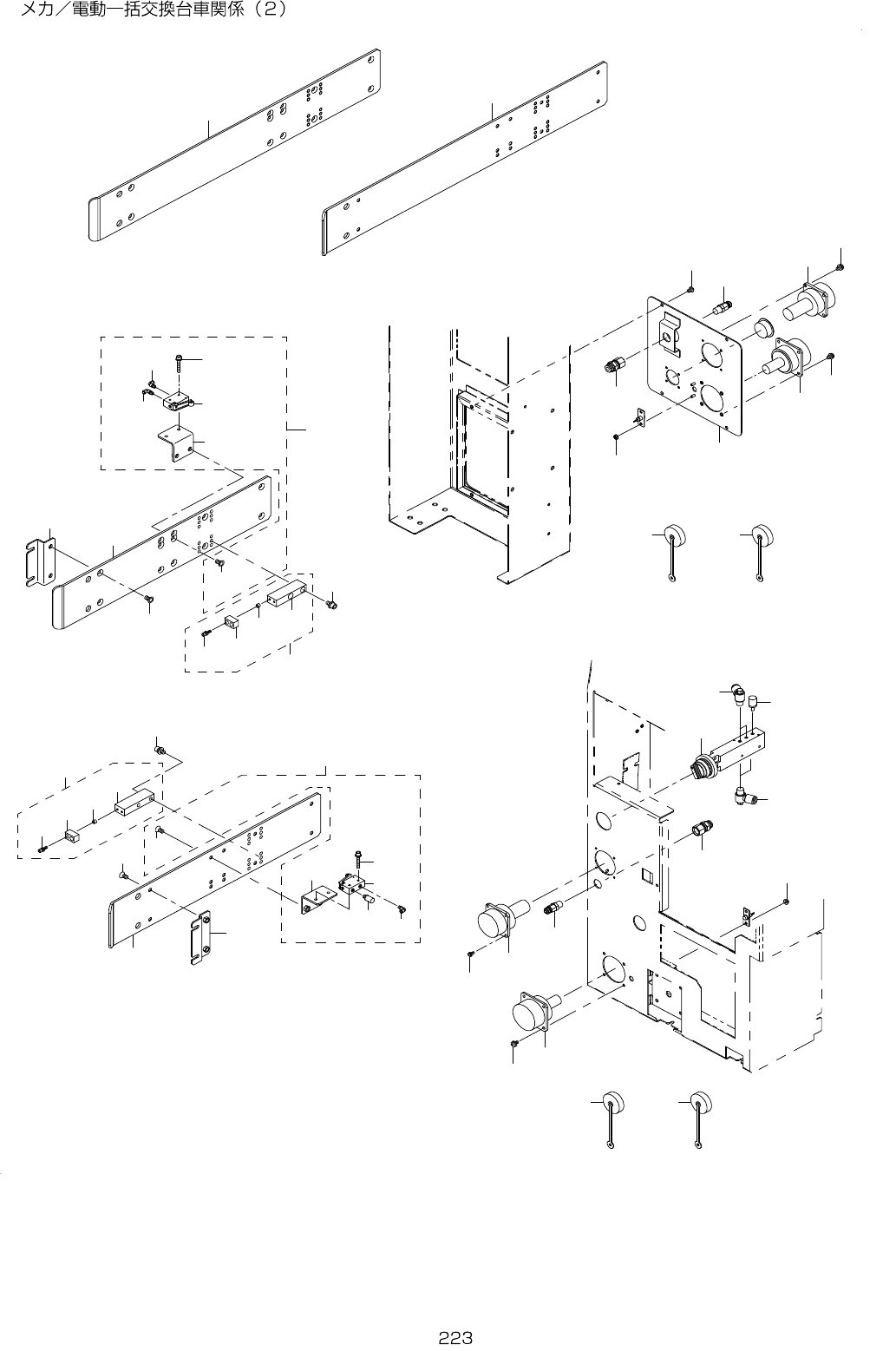 メカ／電動一括交換台車関係（2）

223