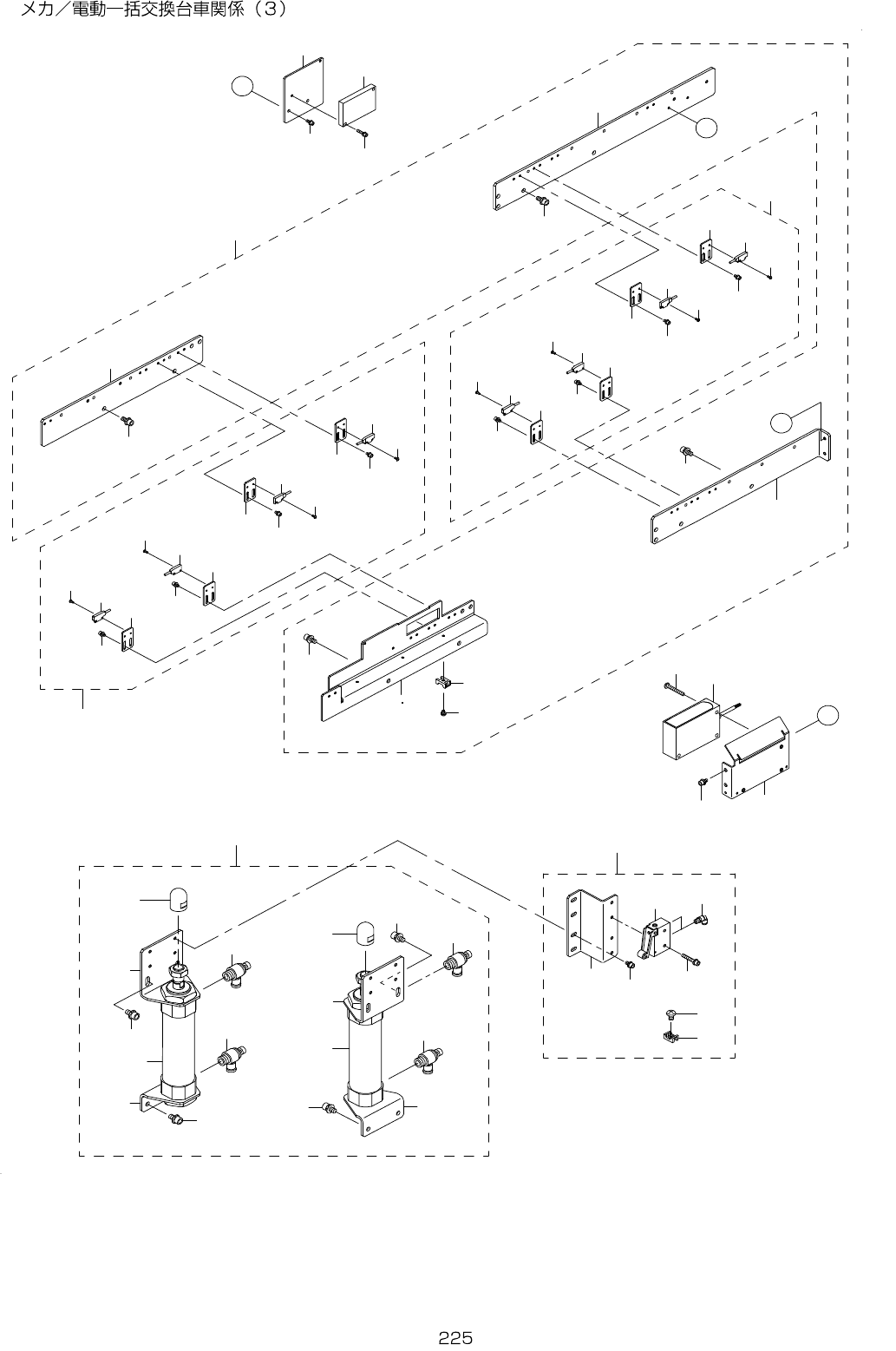 メカ／電動一括交換台車関係（3）

225