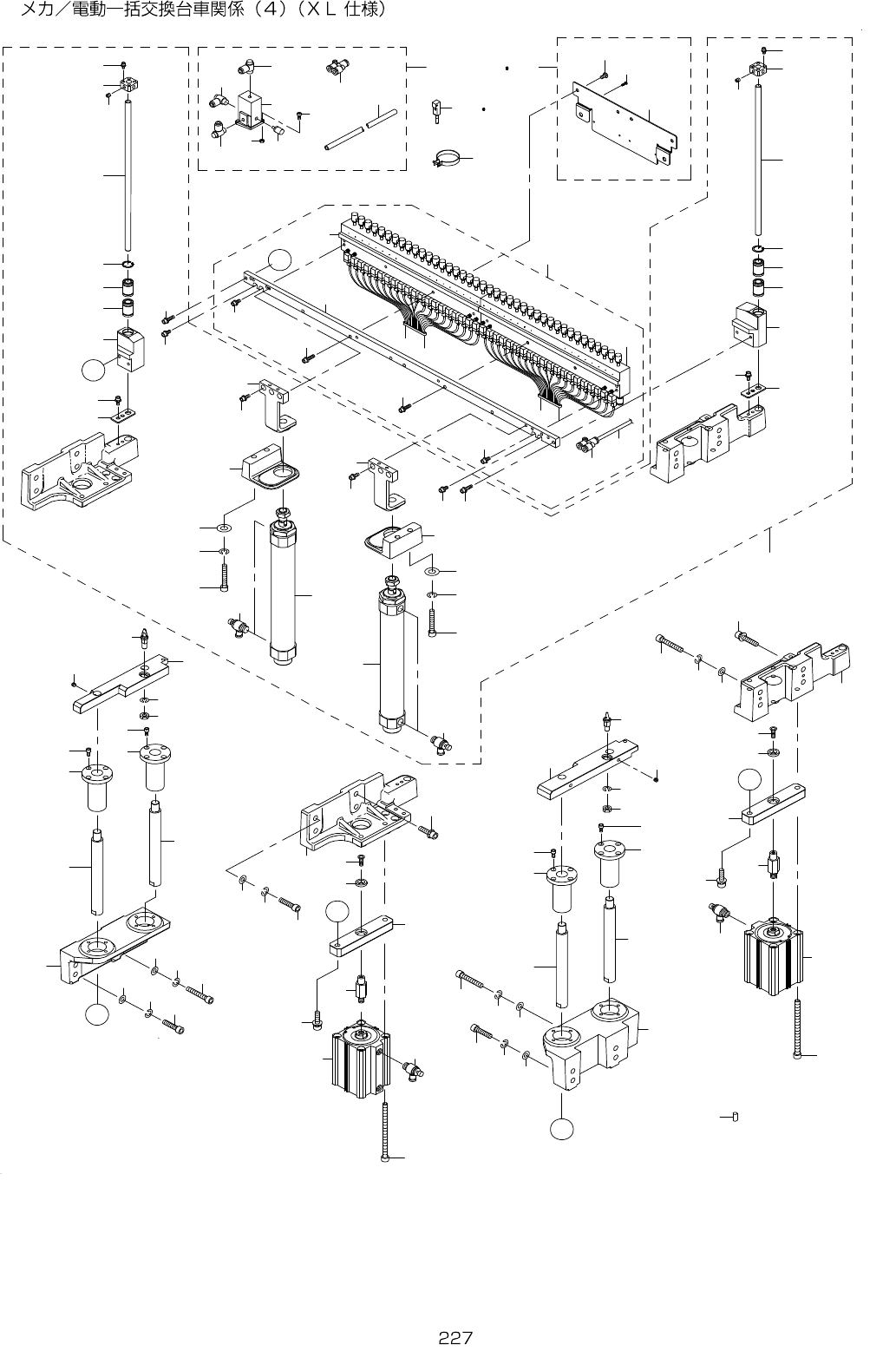 メカ／電動一括交換台車関係（4）（ＸＬ 仕様）

227