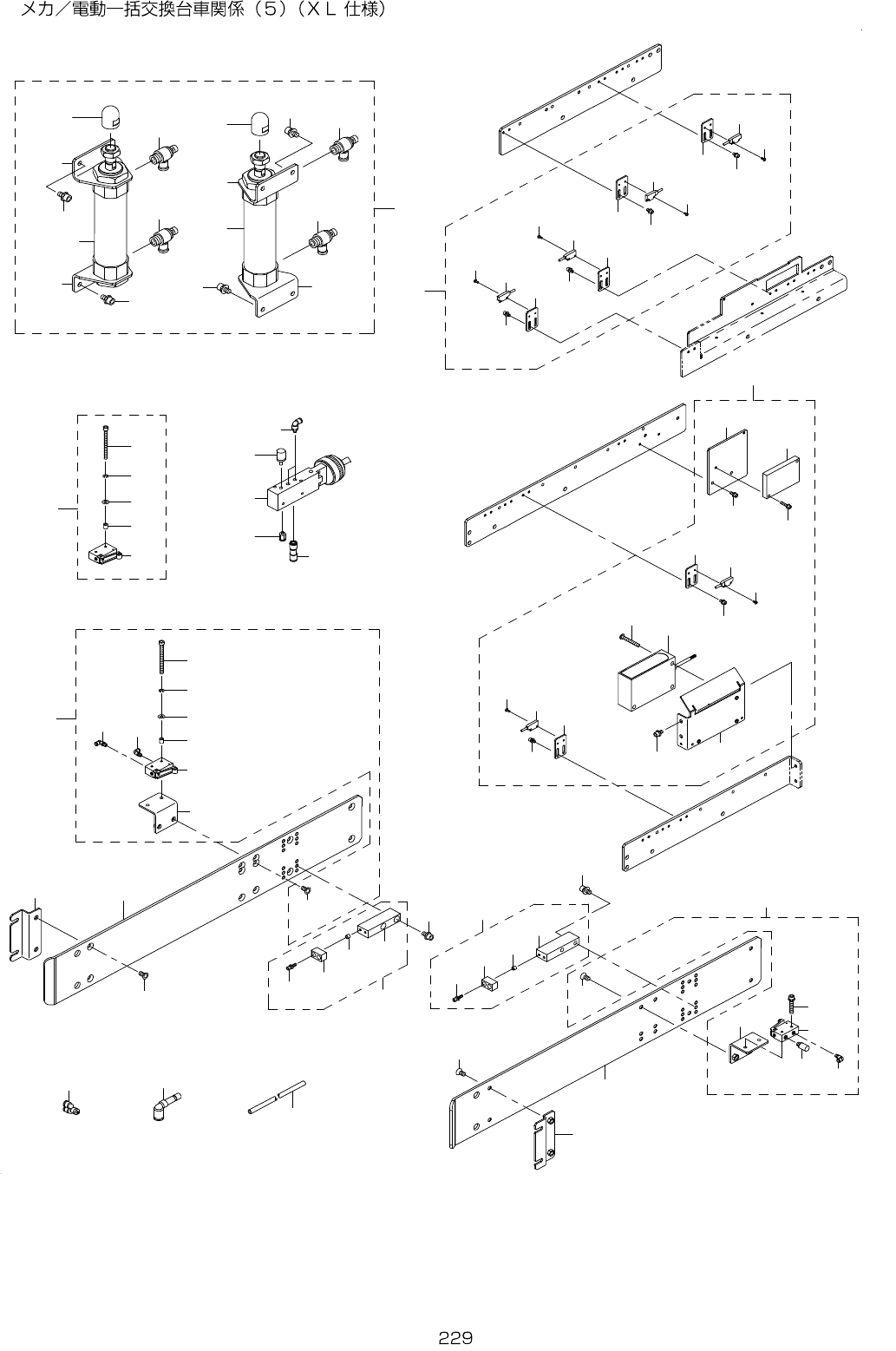 メカ／電動一括交換台車関係（5）（ＸＬ 仕様）

229