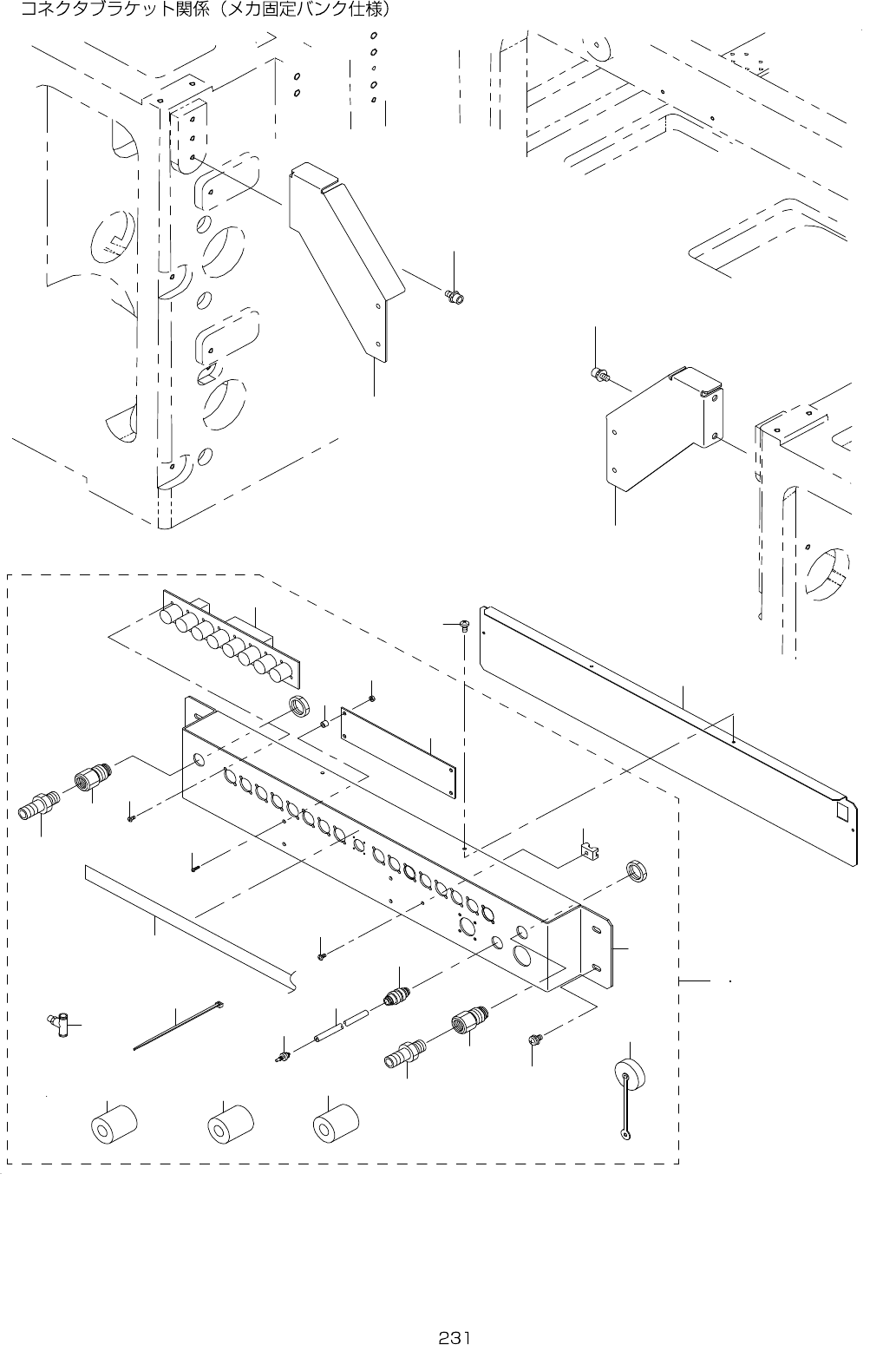 コネクタブラケット関係（メカ固定バンク仕様）

231