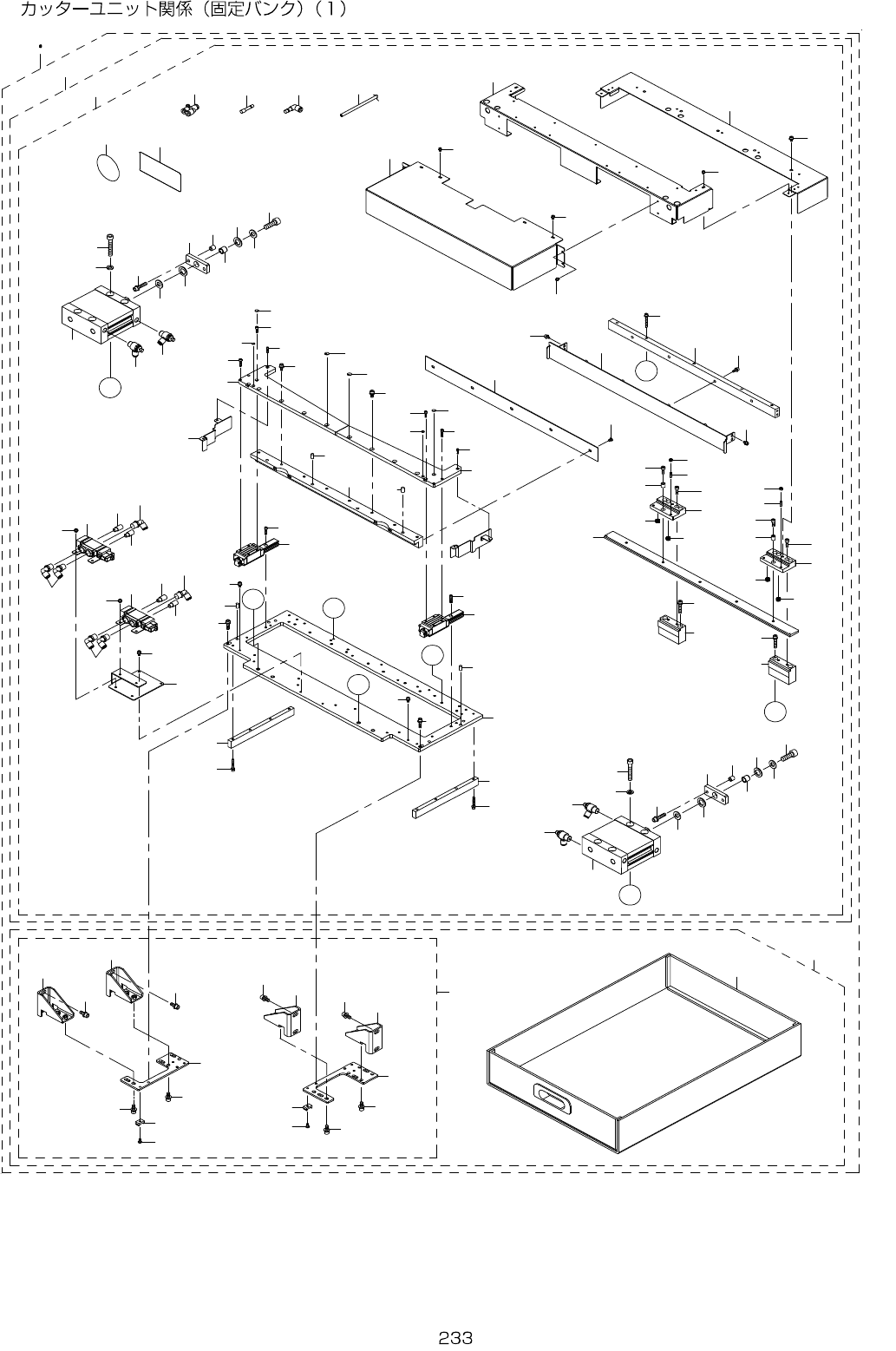 カッターユニット関係（固定バンク）（1）

233