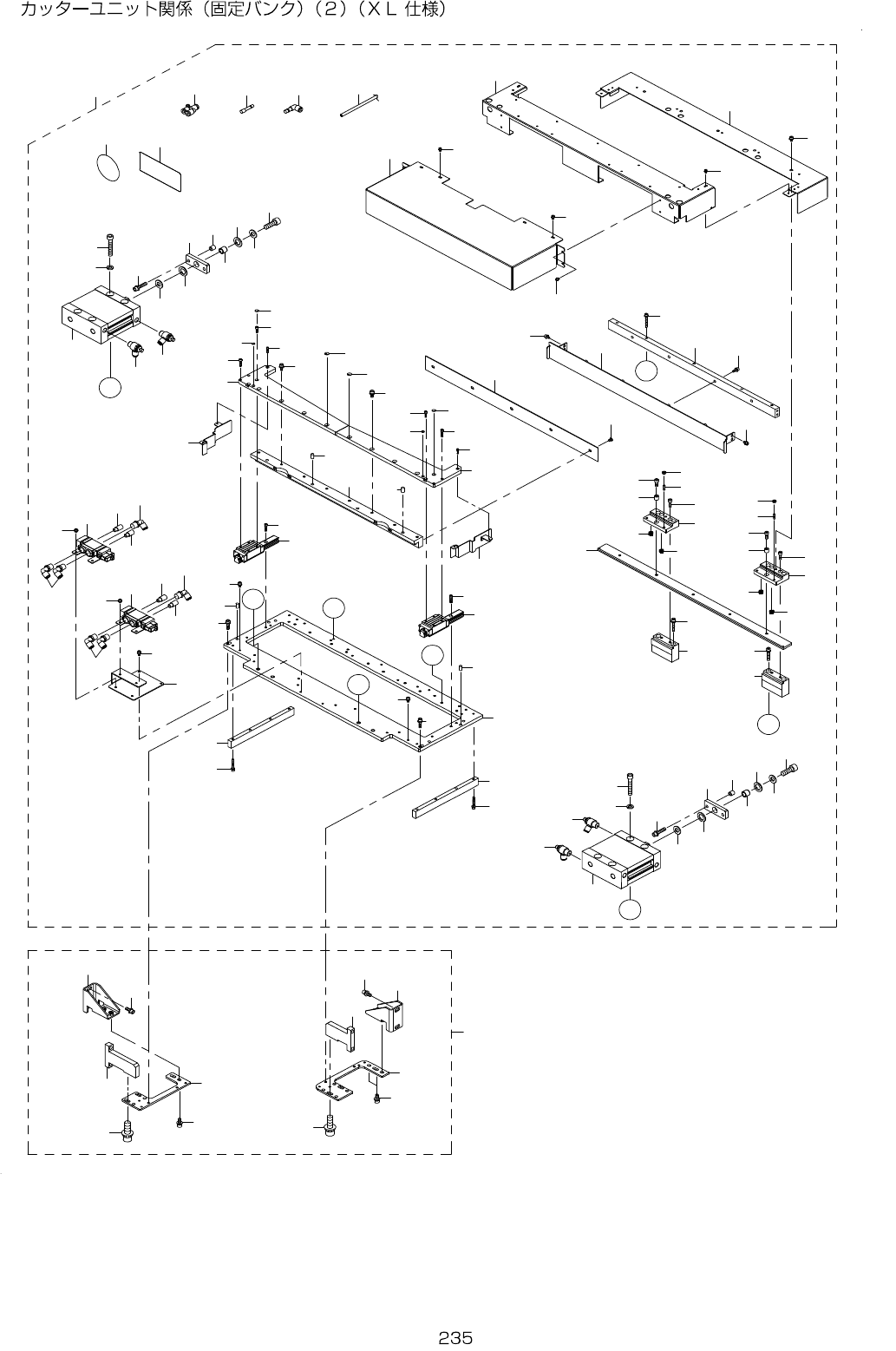 カッターユニット関係（固定バンク）（2）（ＸＬ 仕様）

235