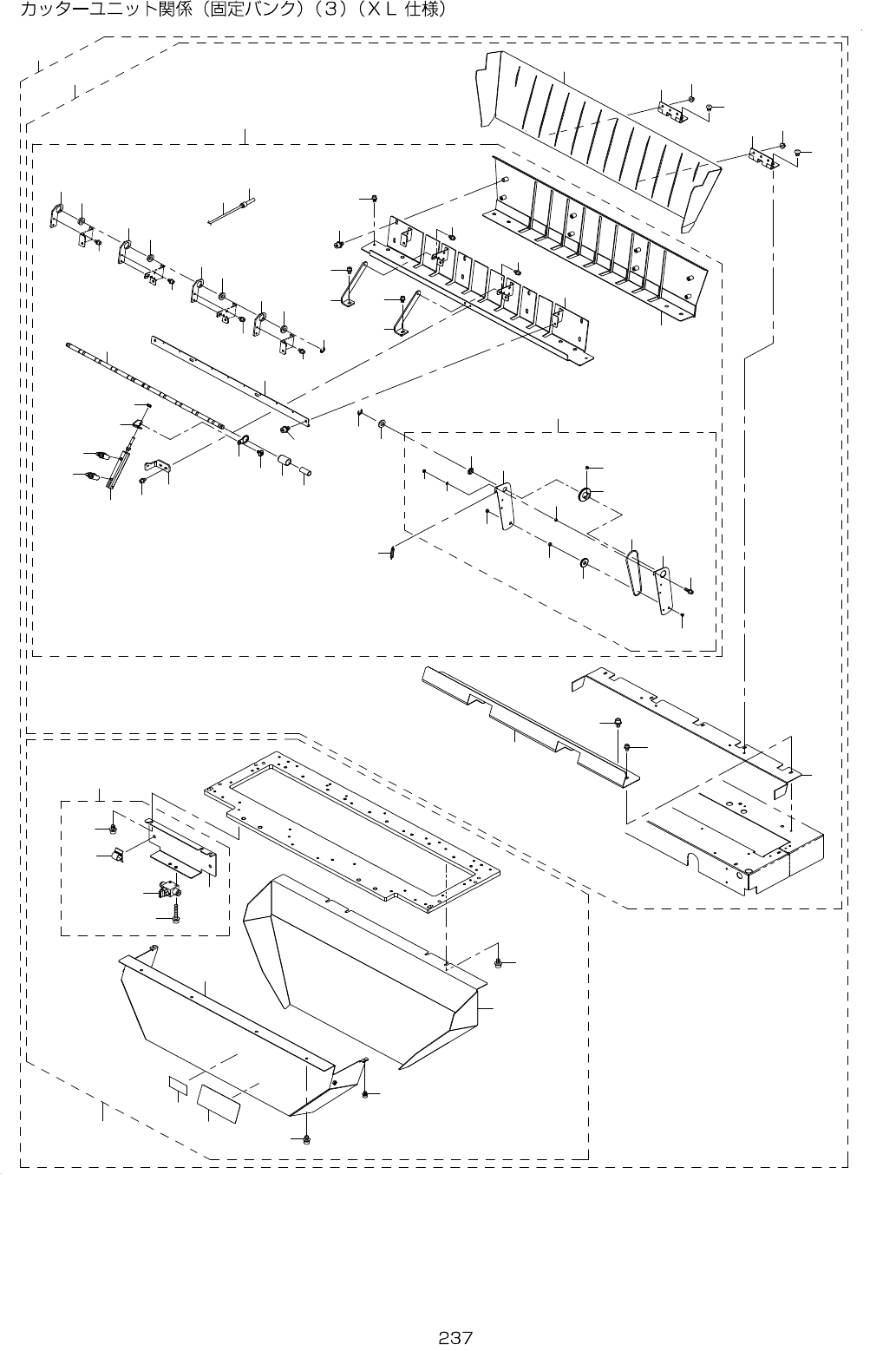 カッターユニット関係（固定バンク）（３）（ＸＬ 仕様）

237