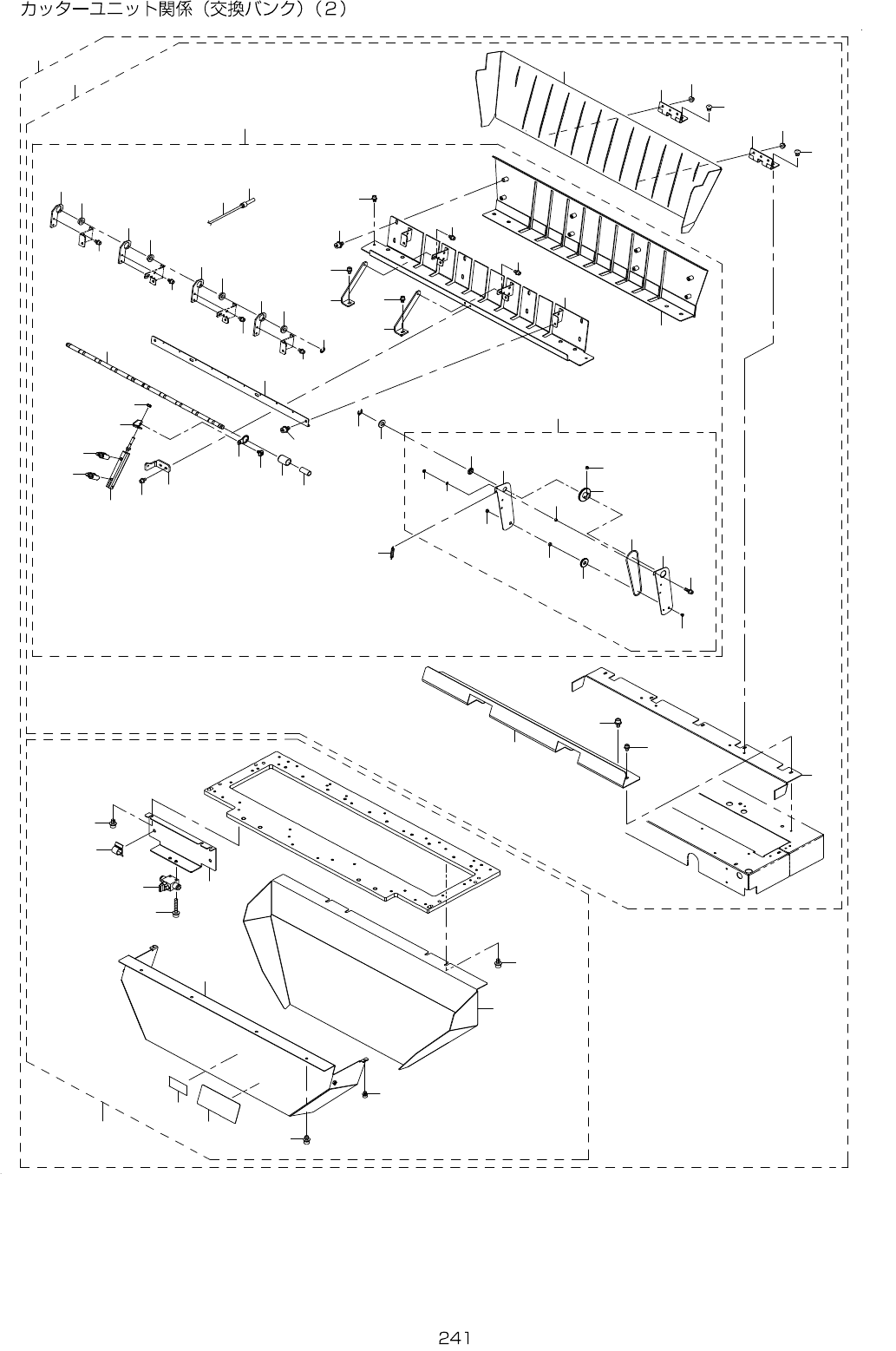 カッターユニット関係（交換バンク）（2）

241