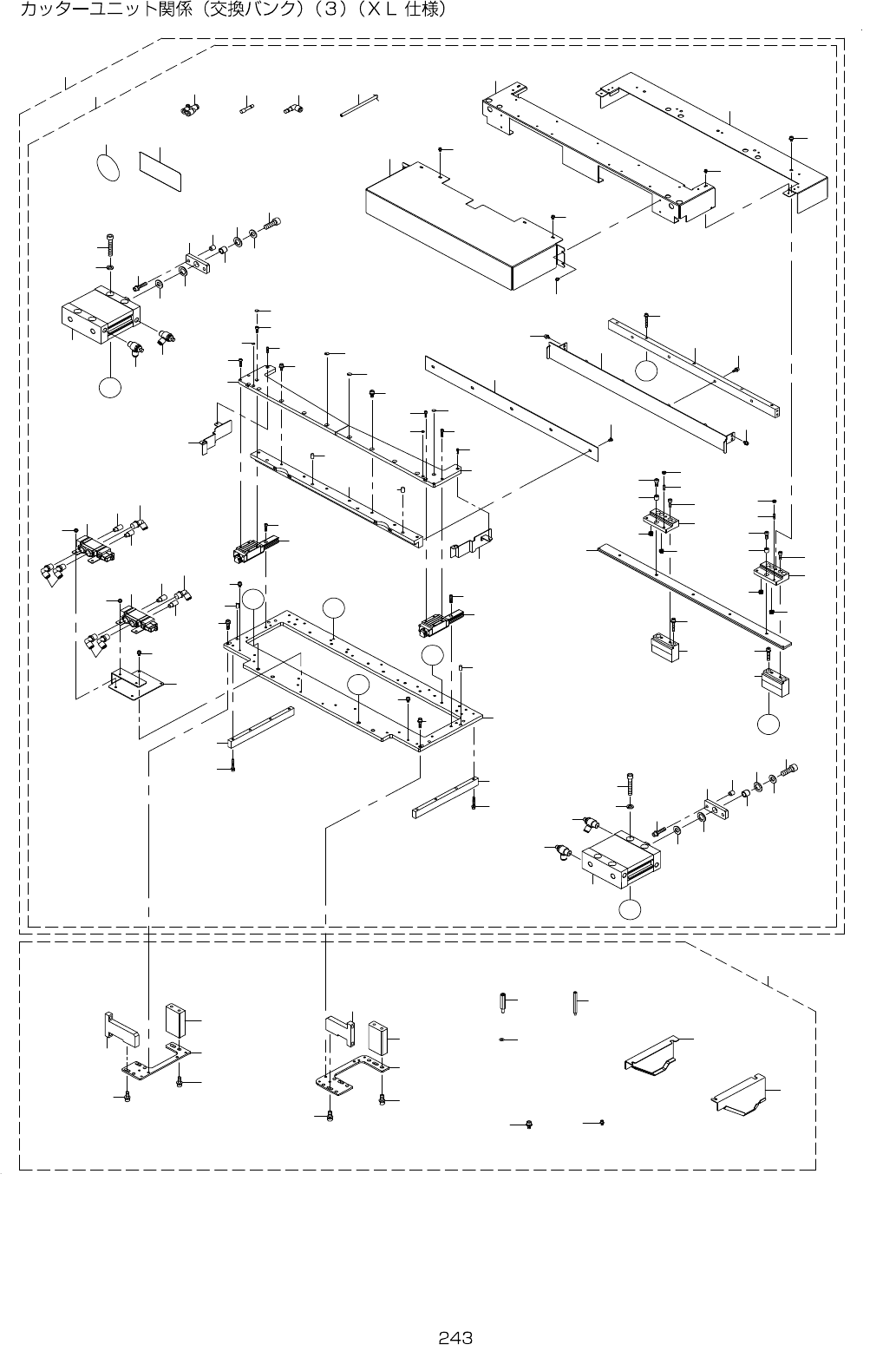 カッターユニット関係（交換バンク）（3）（ＸＬ 仕様）

243