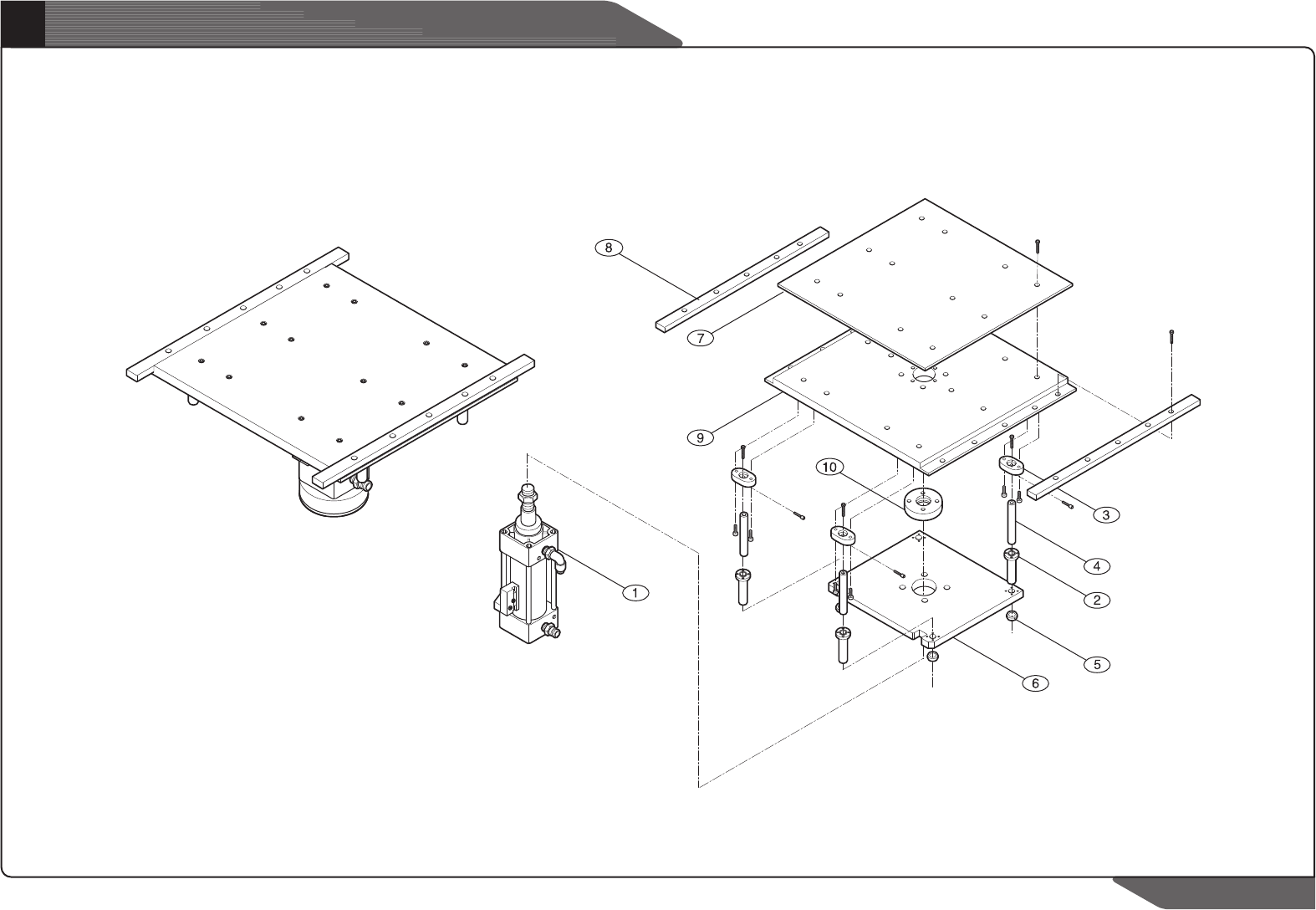 8
7
9
10
3
4
2
5
6
1